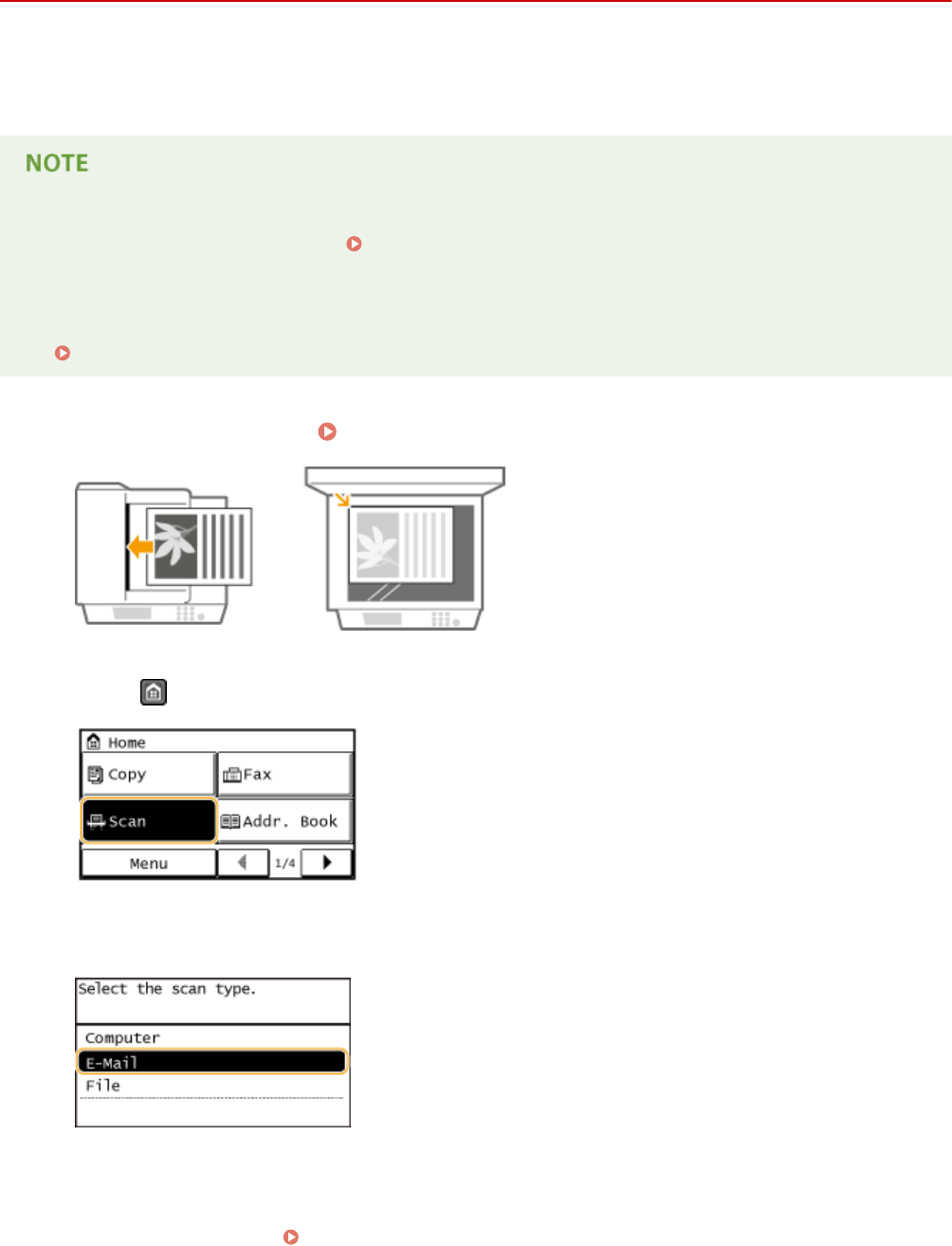 NOTE

Home
Copy
Fax
Scan
Addr. Book
Menu
1/4

Select the scan type.
Computer
E-Mail
File