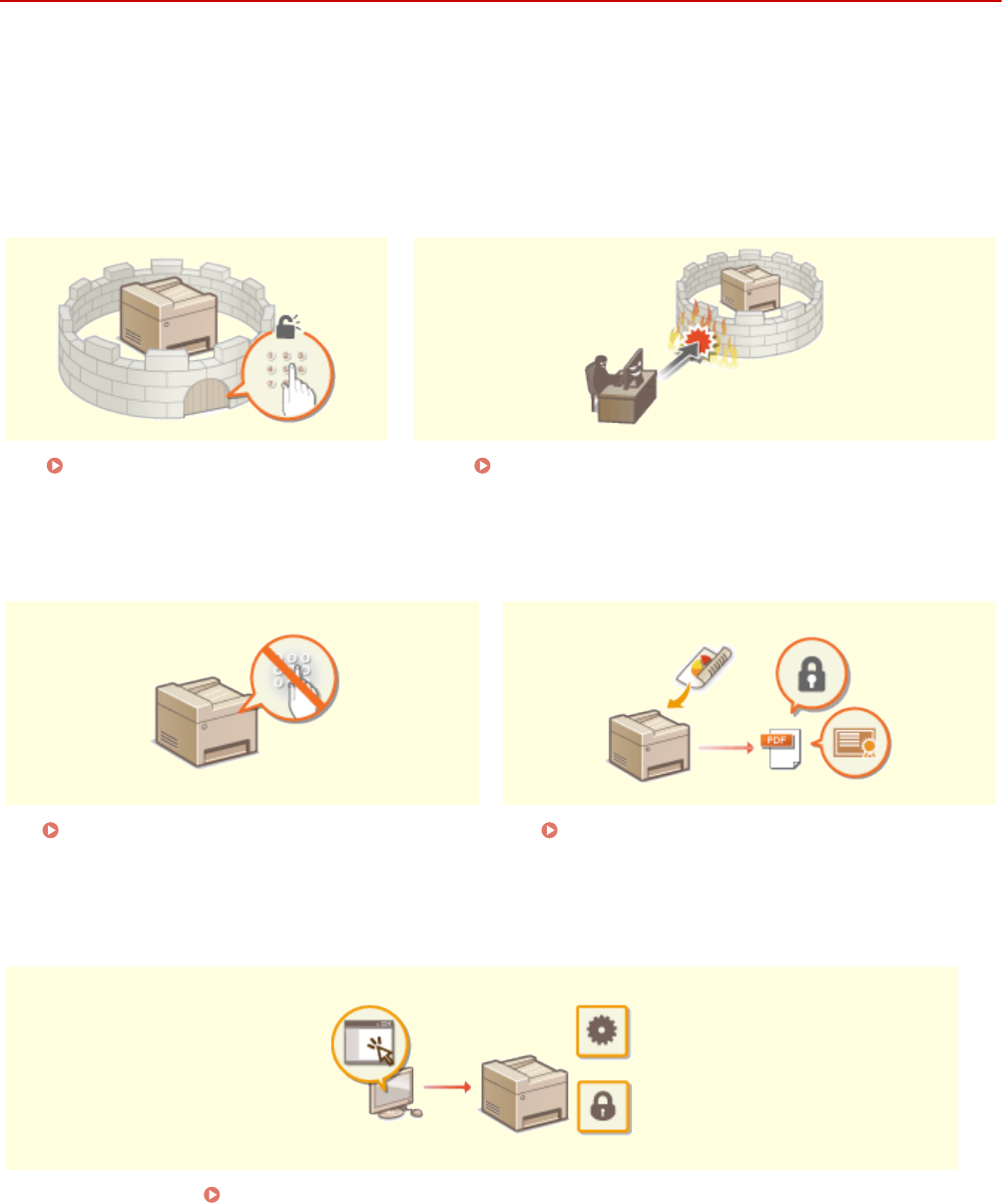 PDF