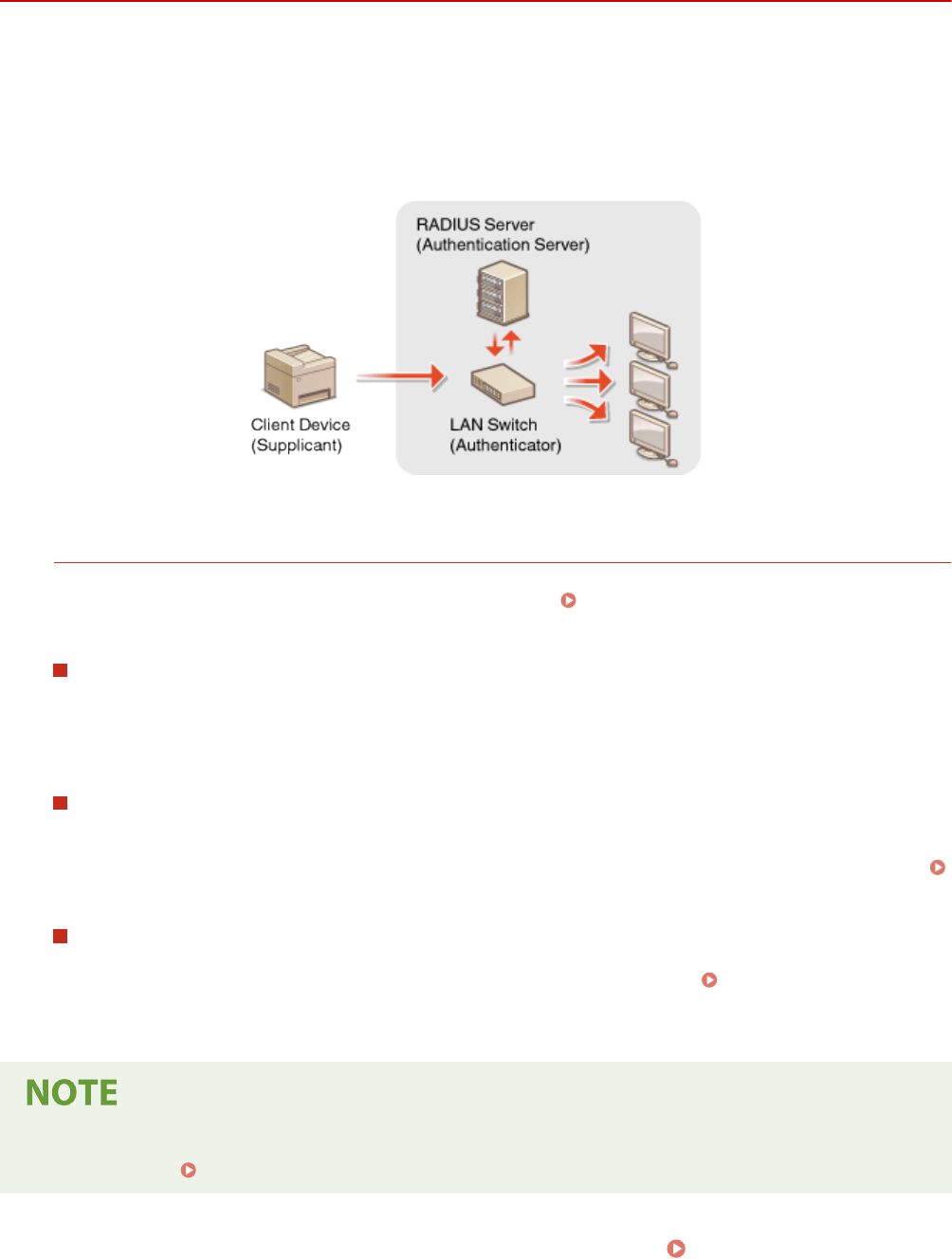 RADIUS Server
(Authentication Server)

Client Device
(Supplicant)

LAN Switch
(Authenticator)

NOTE