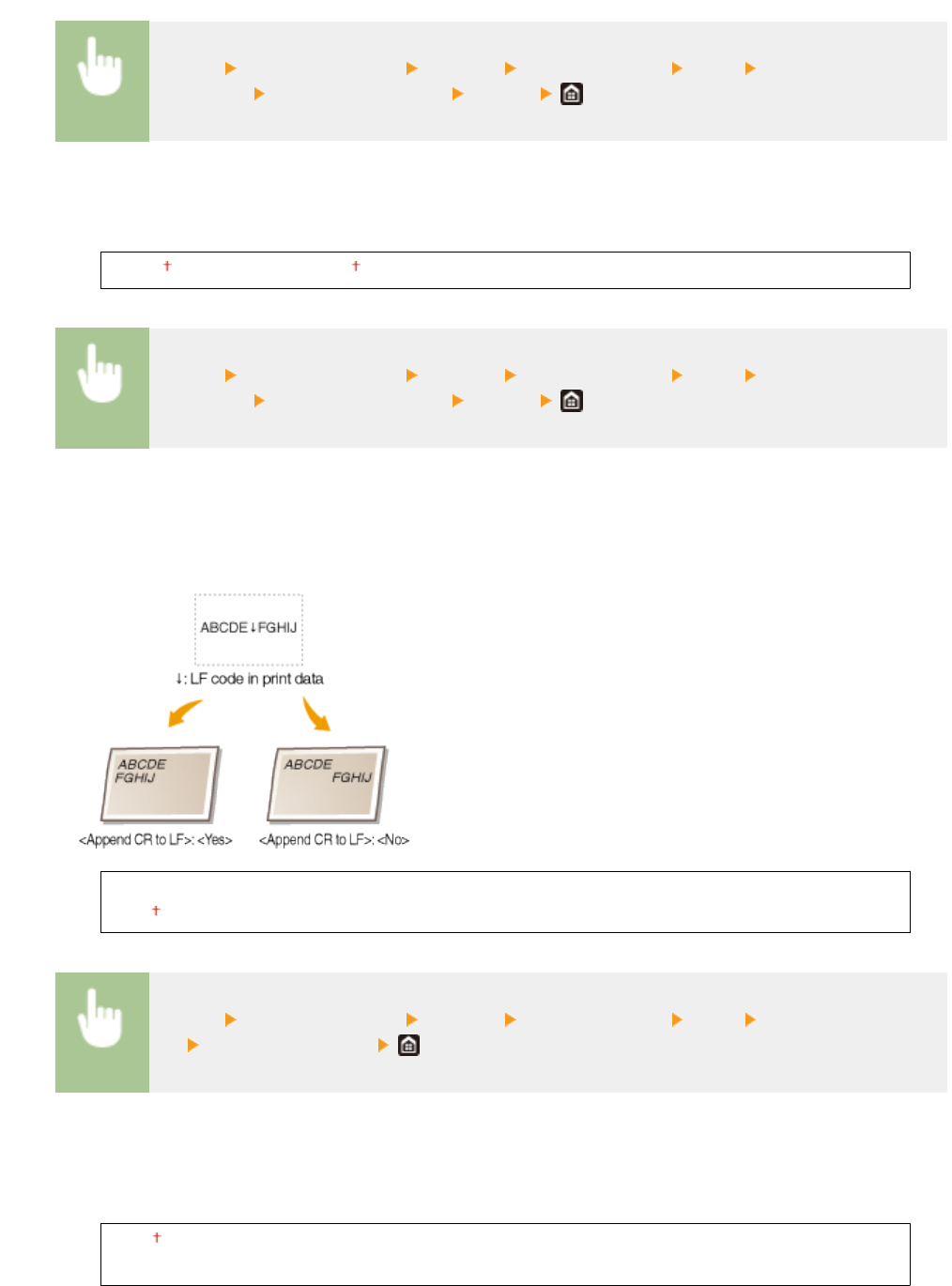 ABCDE↓FGHIJ

↓: LF code in print data

ABCDE
FGHIJ

ABCDE
FGHIJ

<Append CR to LF>: <Yes>

<Append CR to LF>: <No>