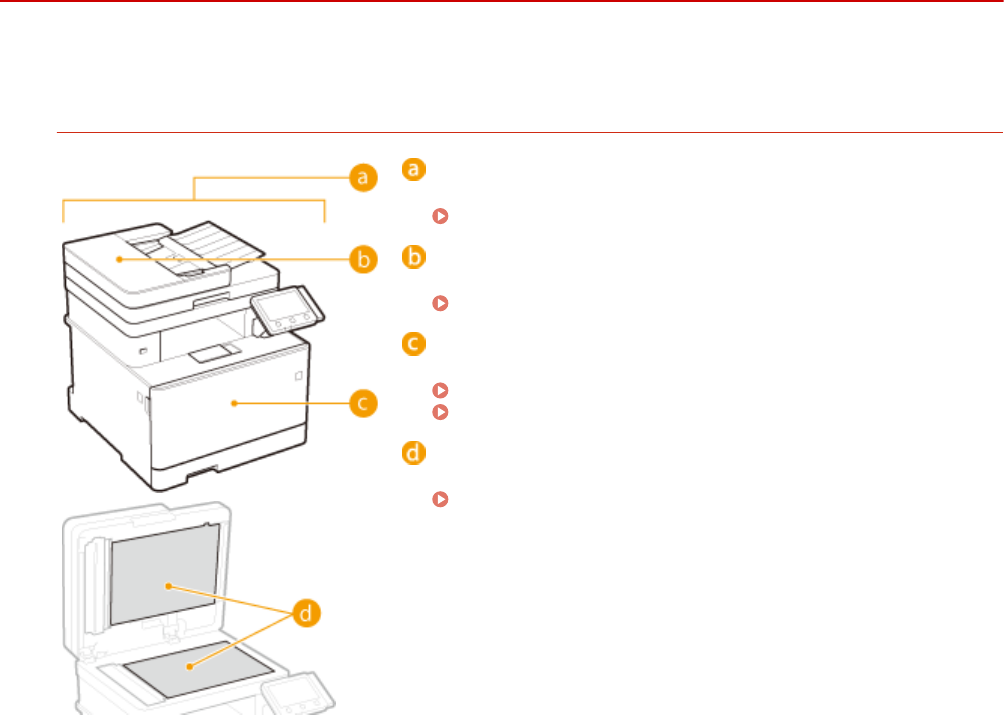 a

b

c

d

a

b

c

d