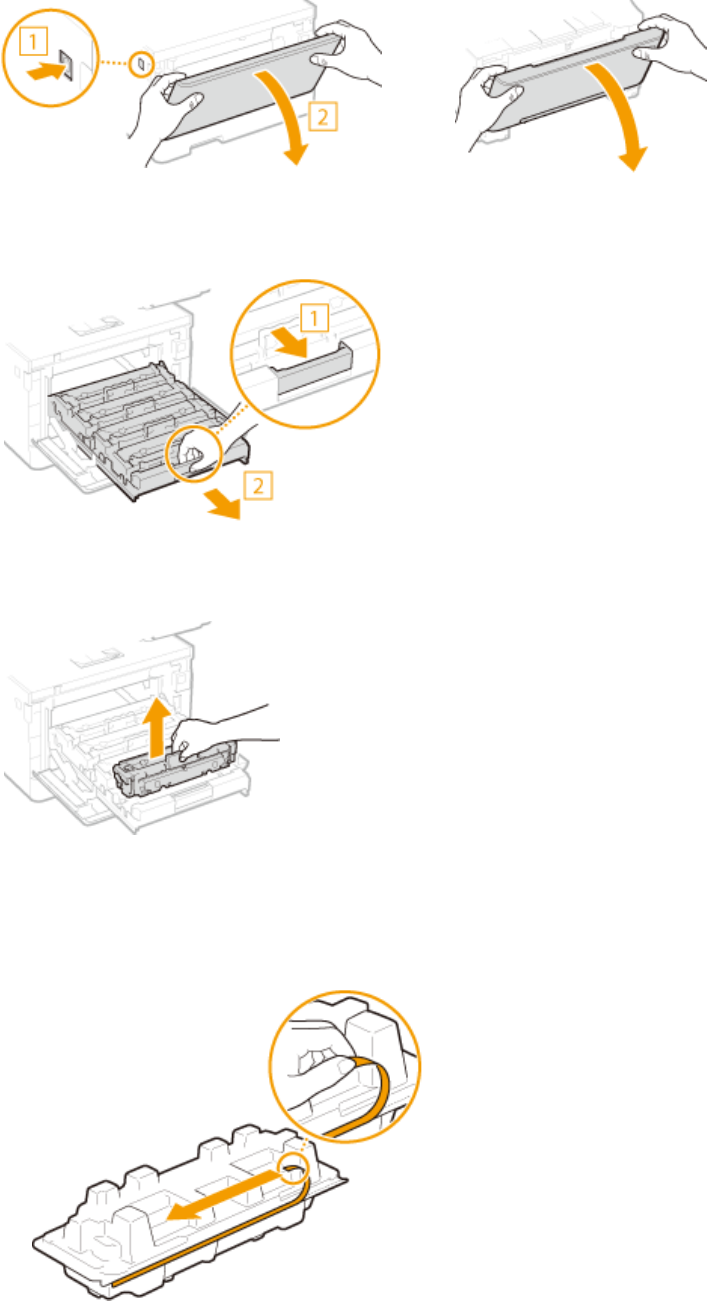 1

2

1

2