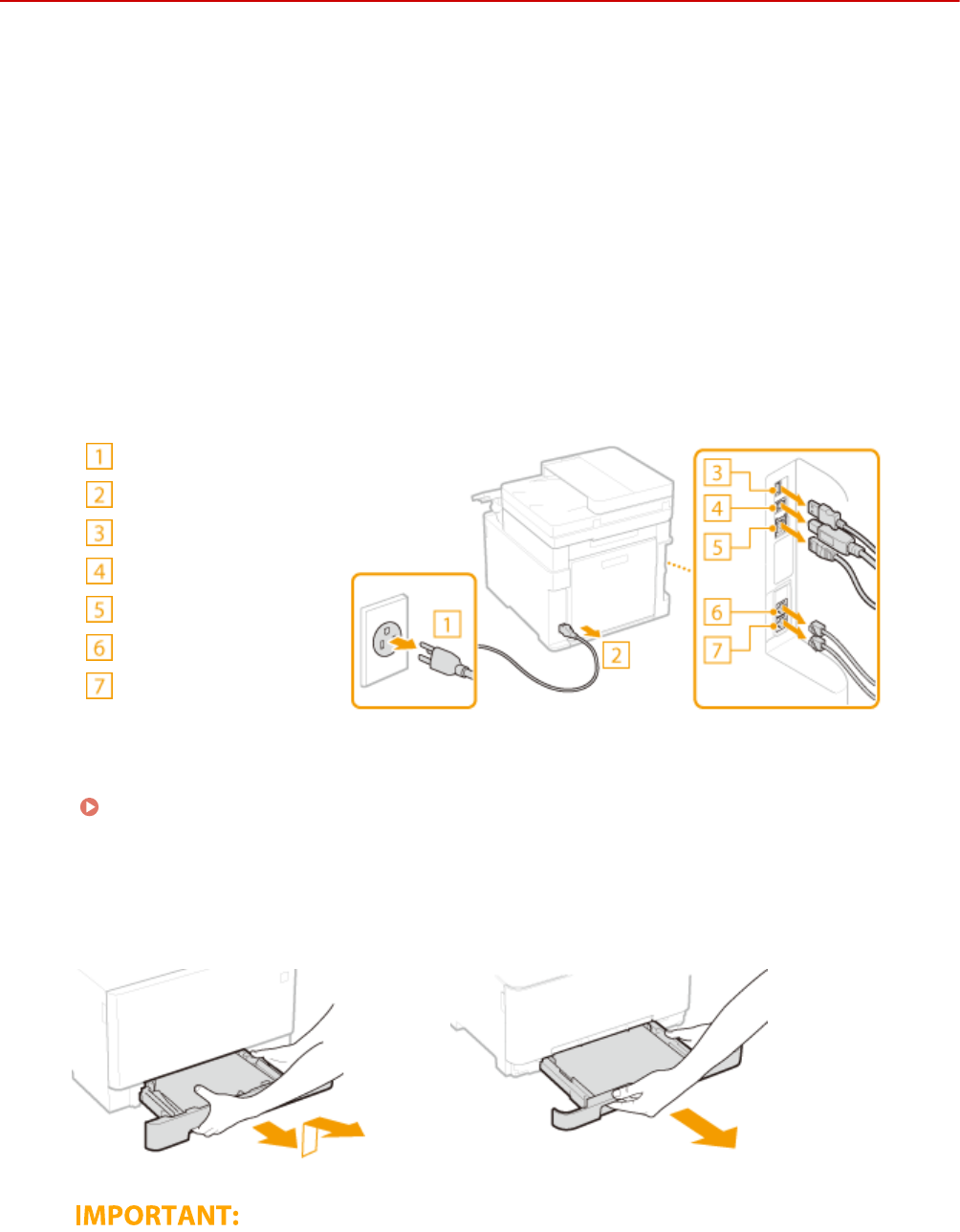 1
2
3
4
5
6
7

1

2

3
4
5

6
7

IMPORTANT: