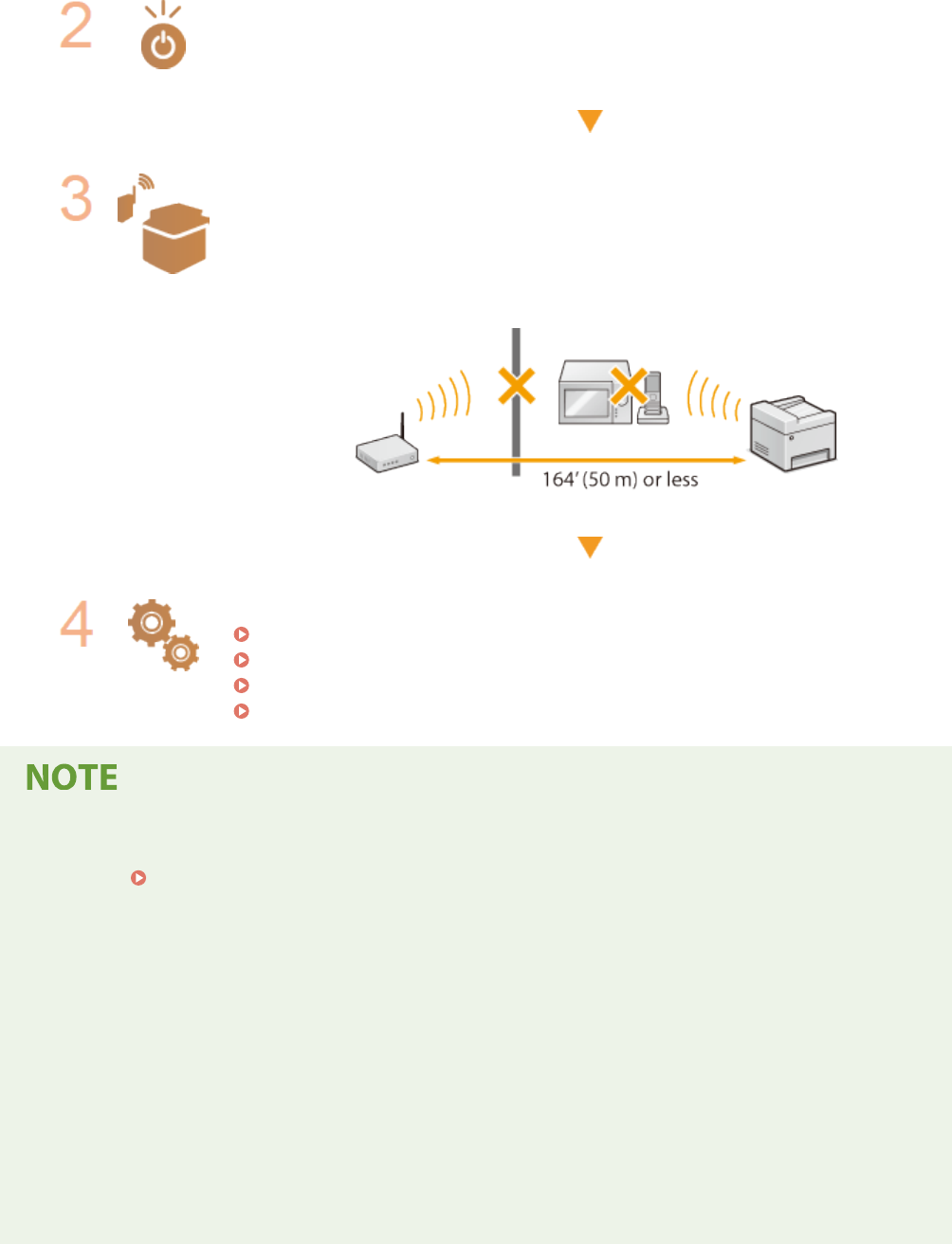 2

3

164' (50 m) or less

4

NOTE