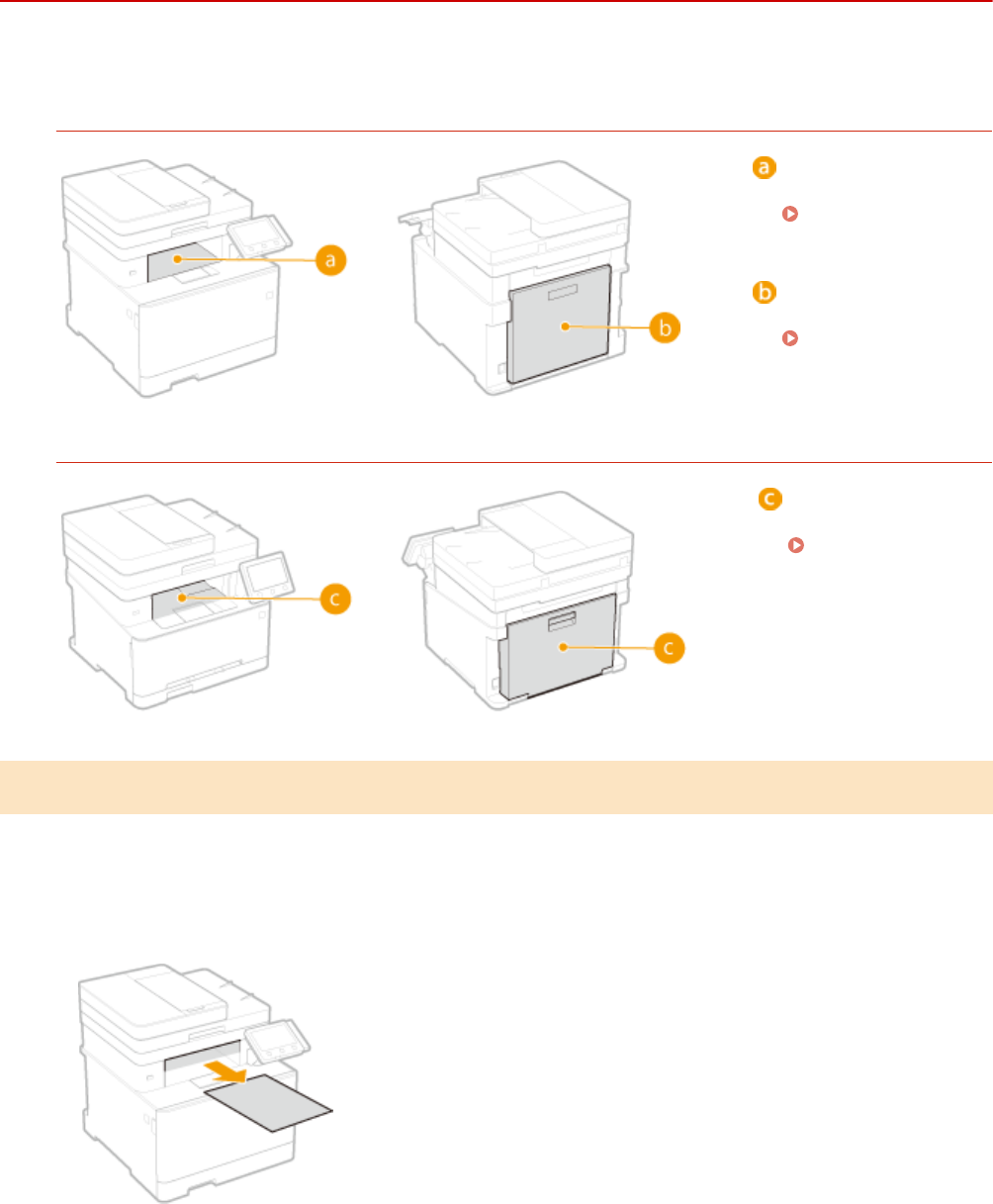 a

b

a

b

c

c

c