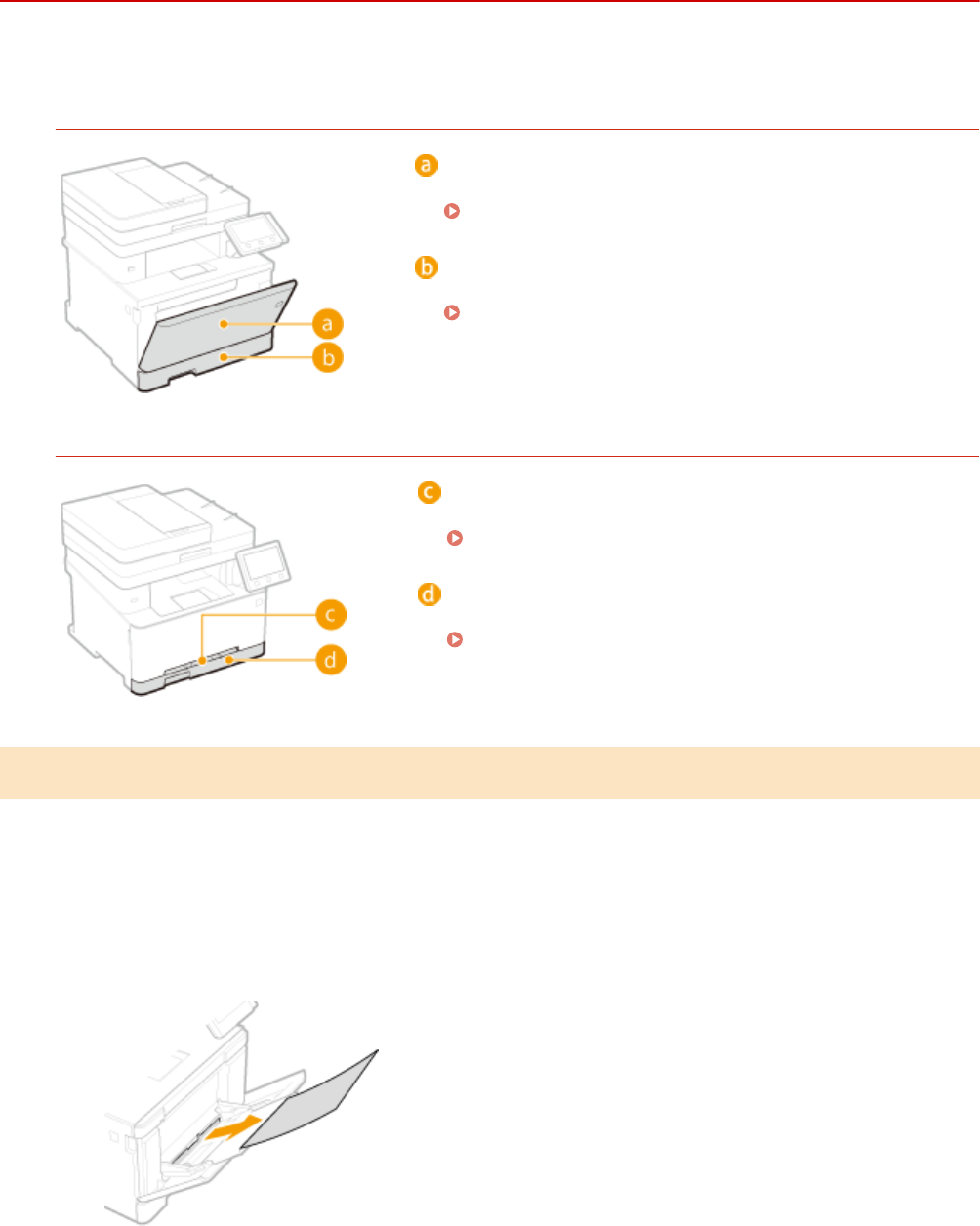 a

b

a

b

c

d

c

d