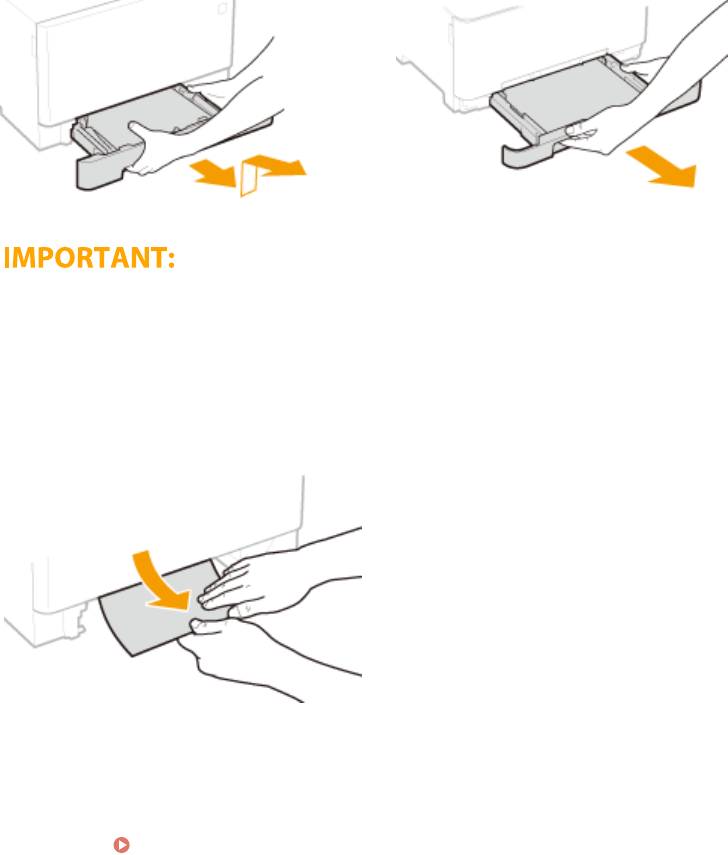 IMPORTANT: