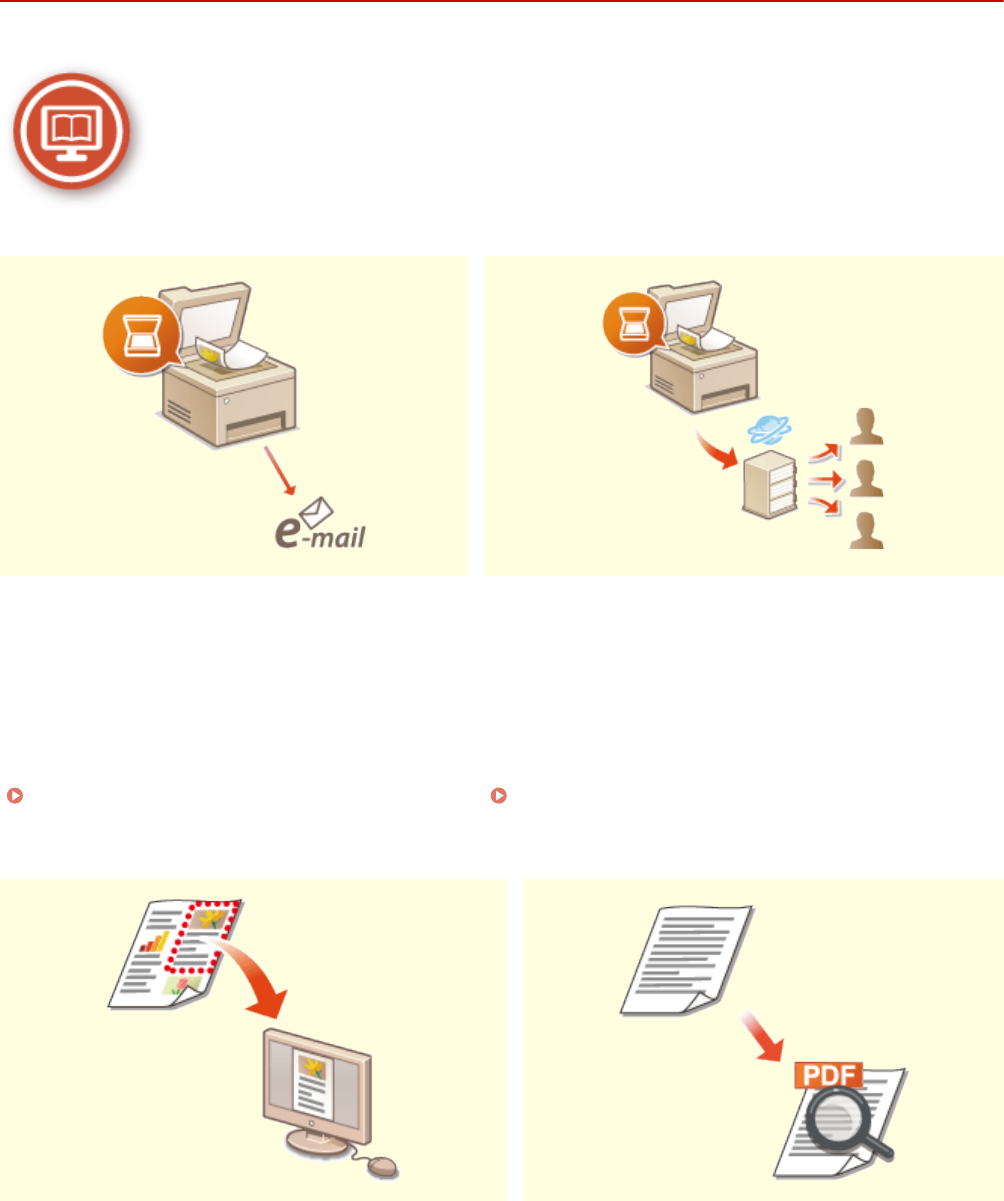 e-mail

PDF