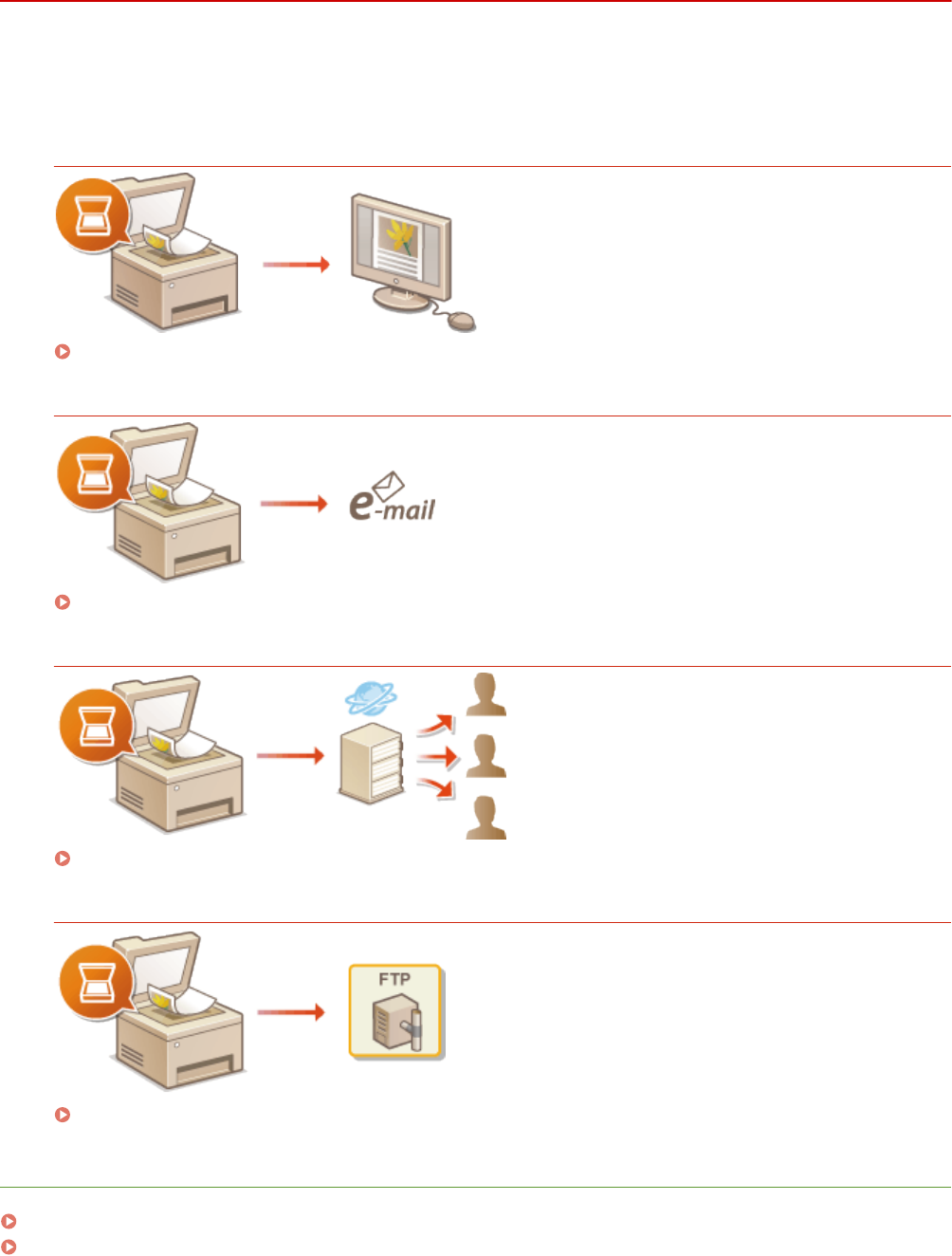 e-mail

FTP