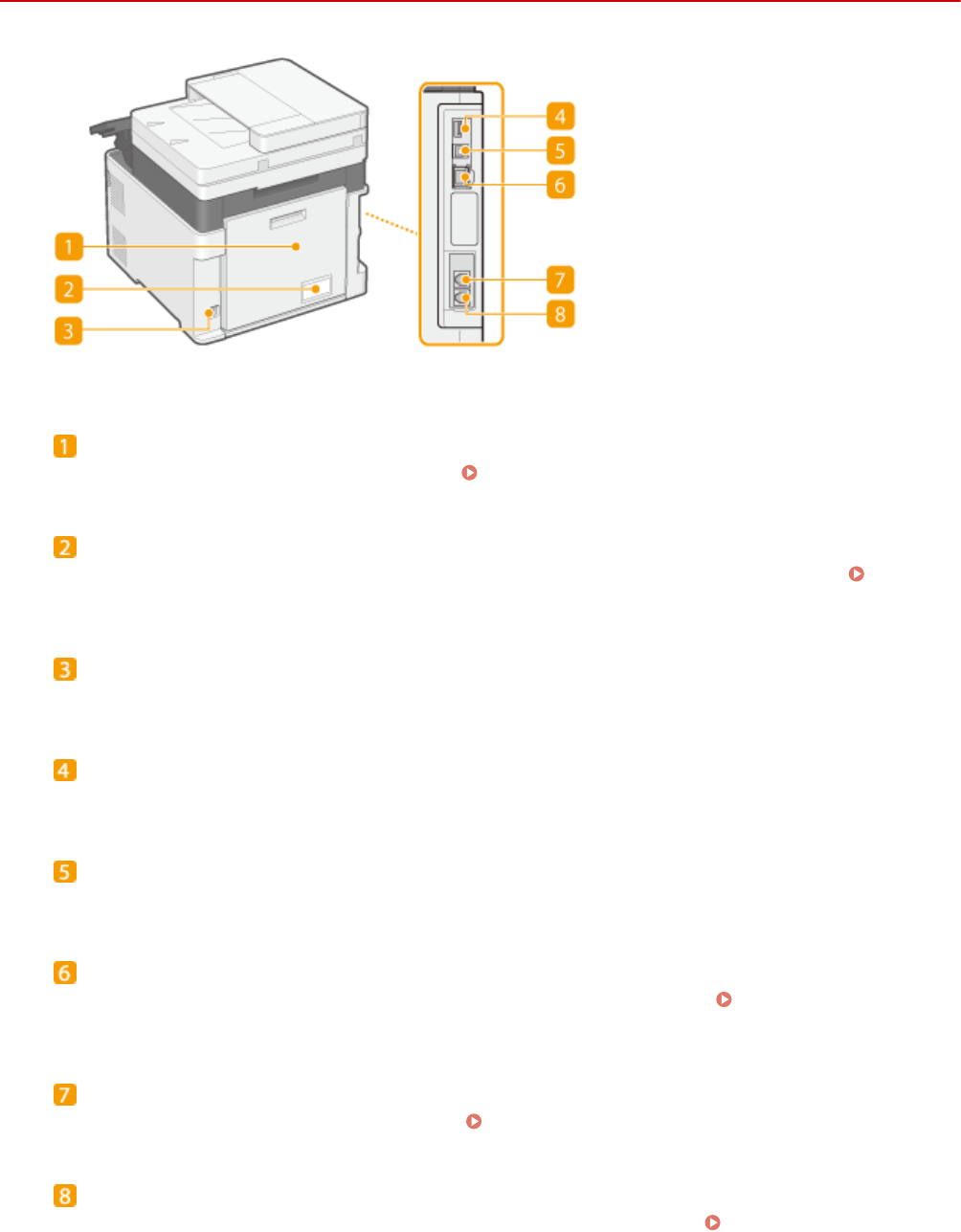 1
2
3
4
5
6
7
8

1

2

3

4

5

6

7

8