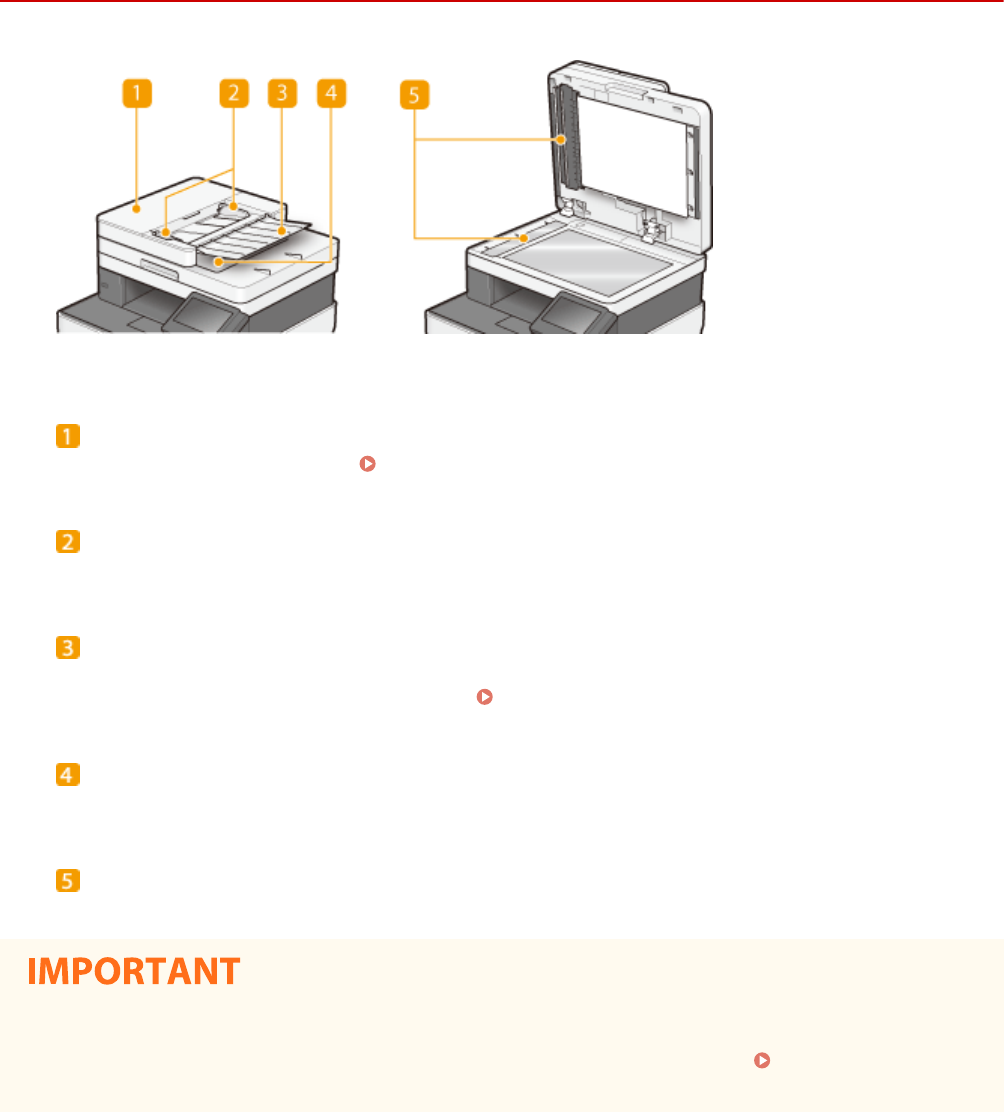 1

2

3

4

5

1

2

3

4

5

IMPORTANT