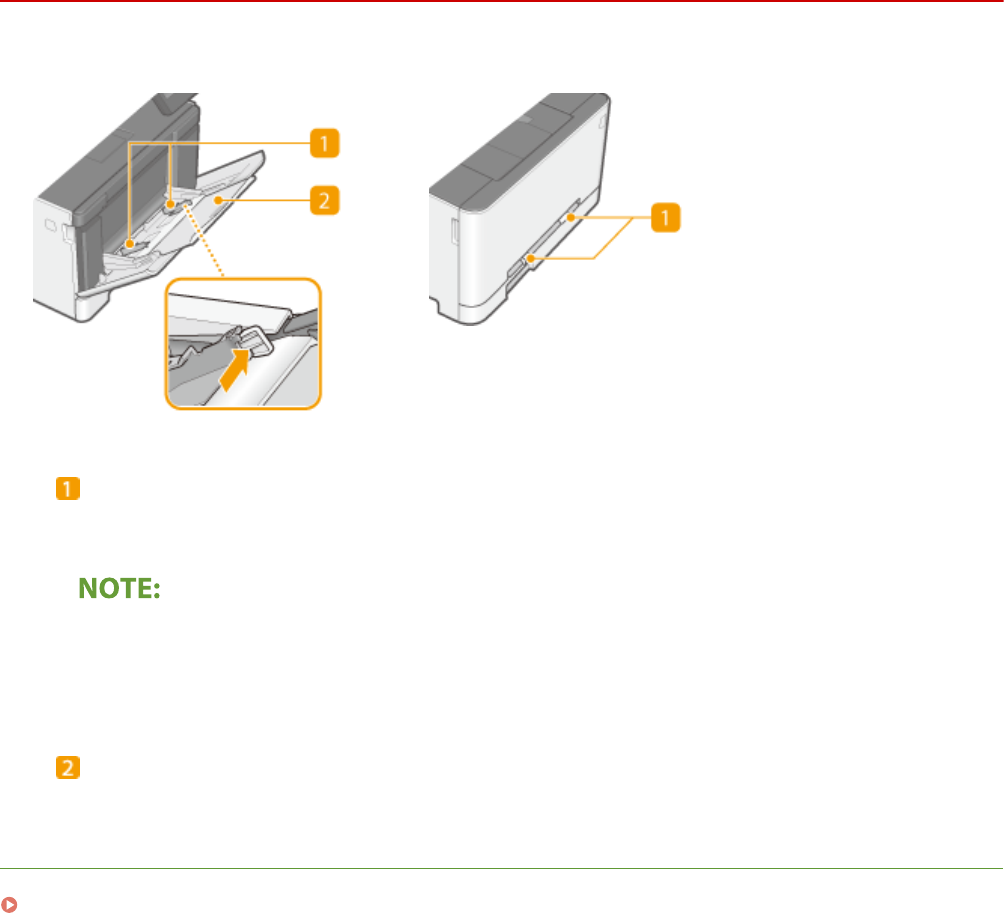 1

2

1

1

NOTE:

2