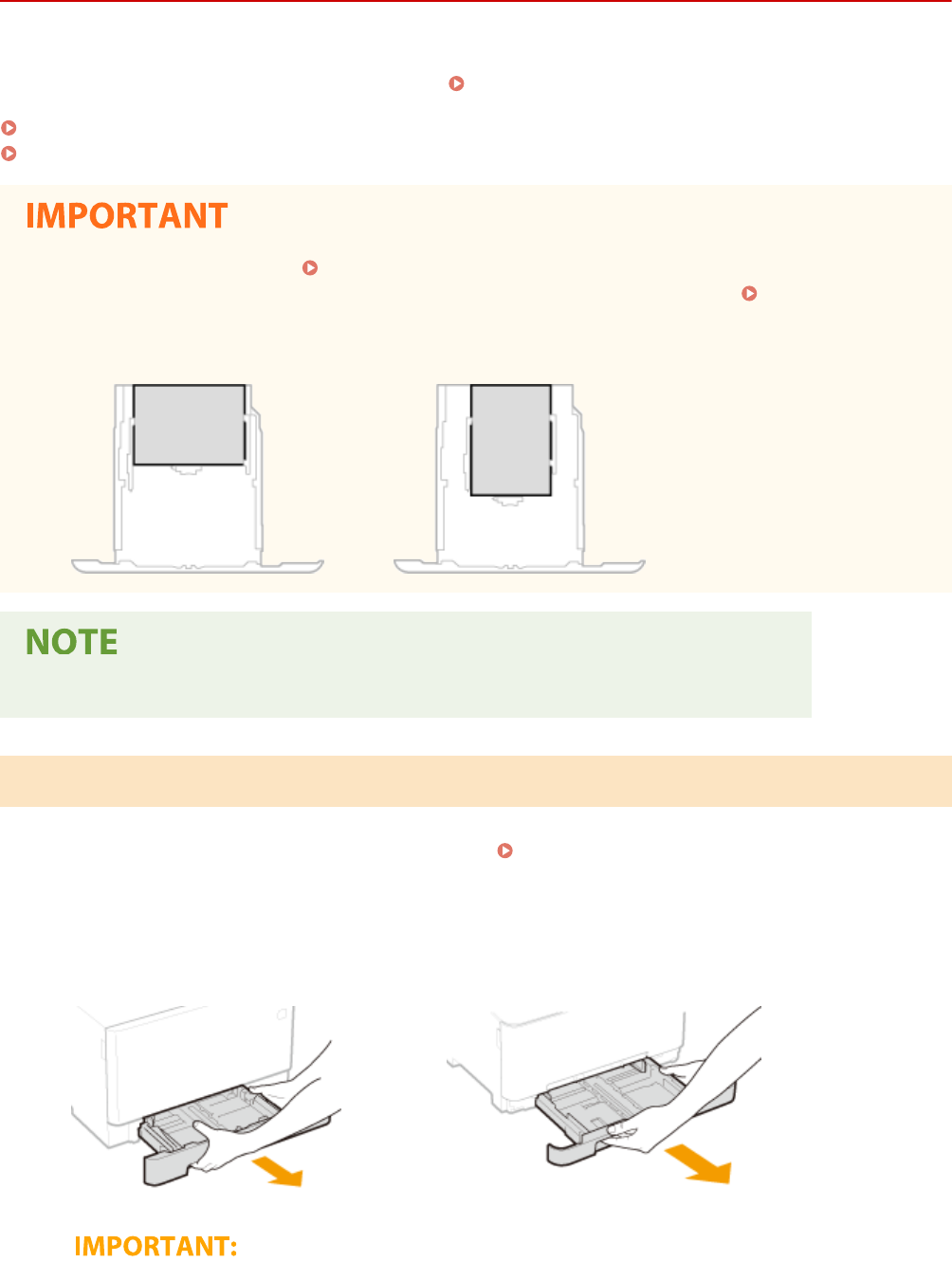 IMPORTANT

NOTE

IMPORTANT: