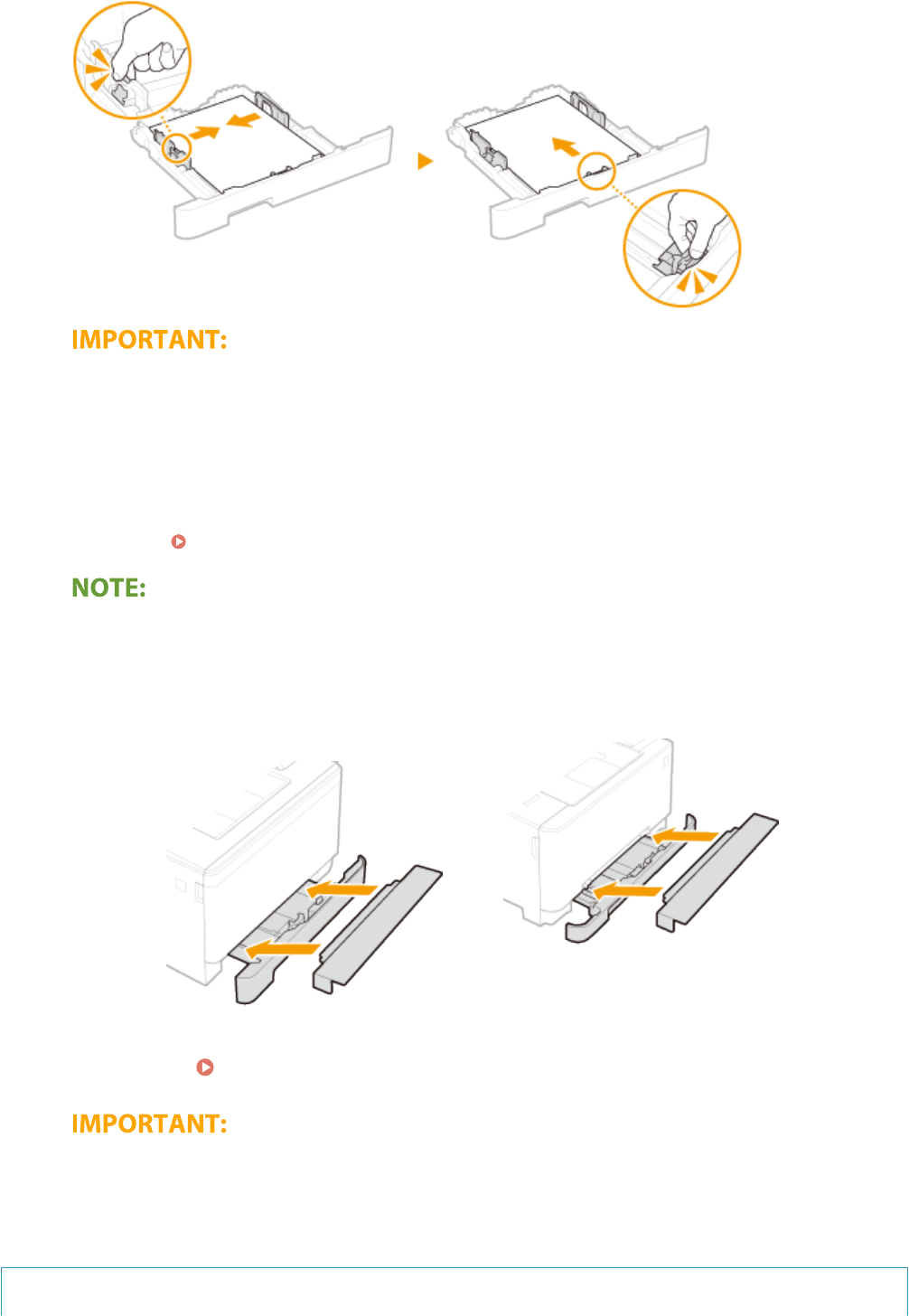 IMPORTANT:

NOTE:

IMPORTANT: