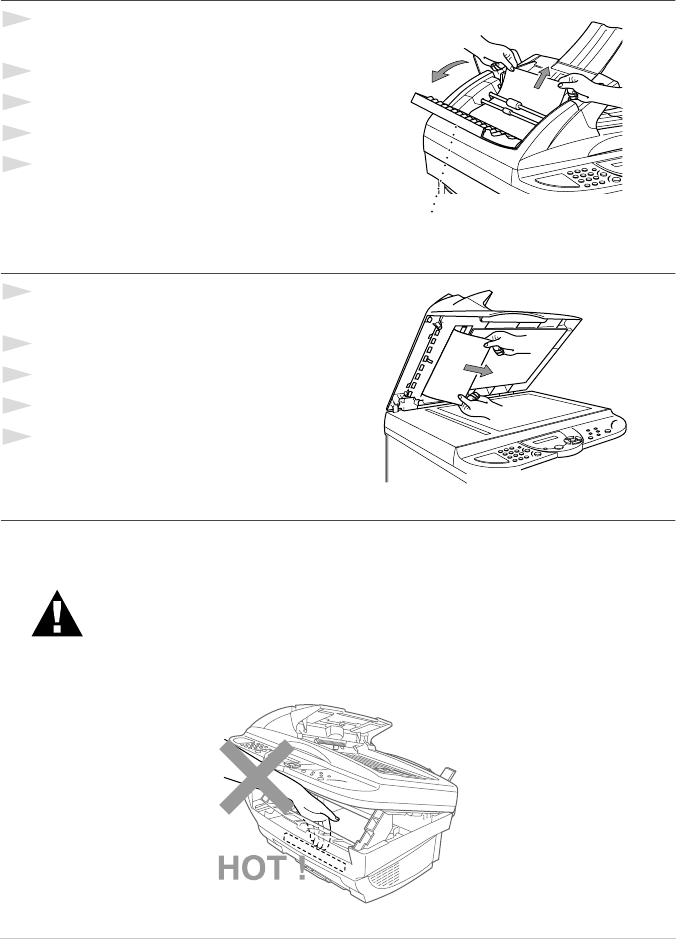 HOT !