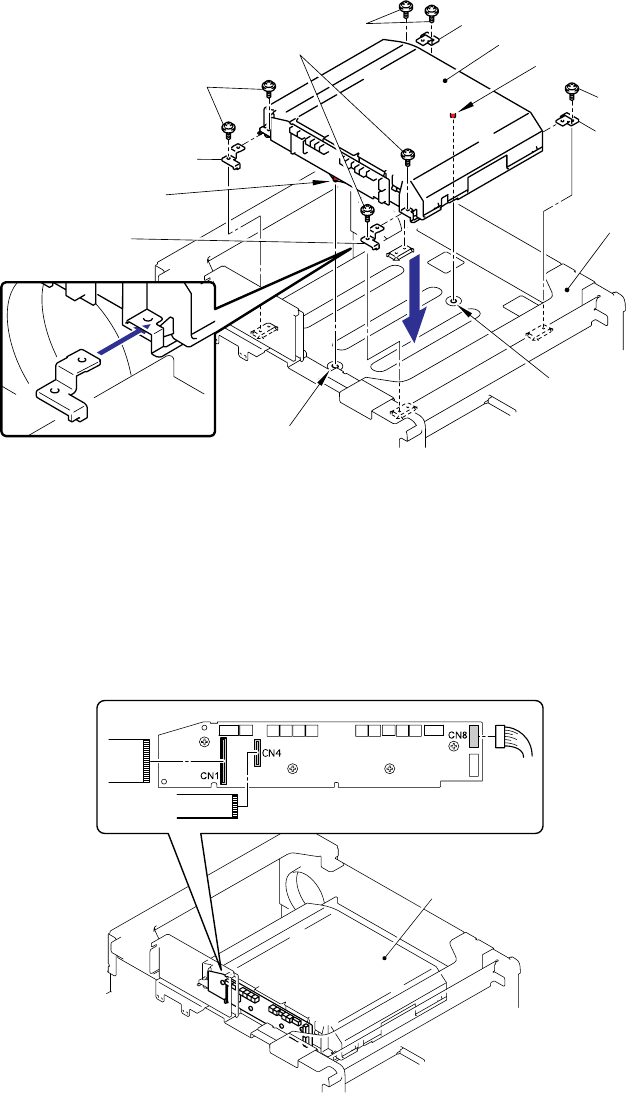 CN8

CN4

CN1