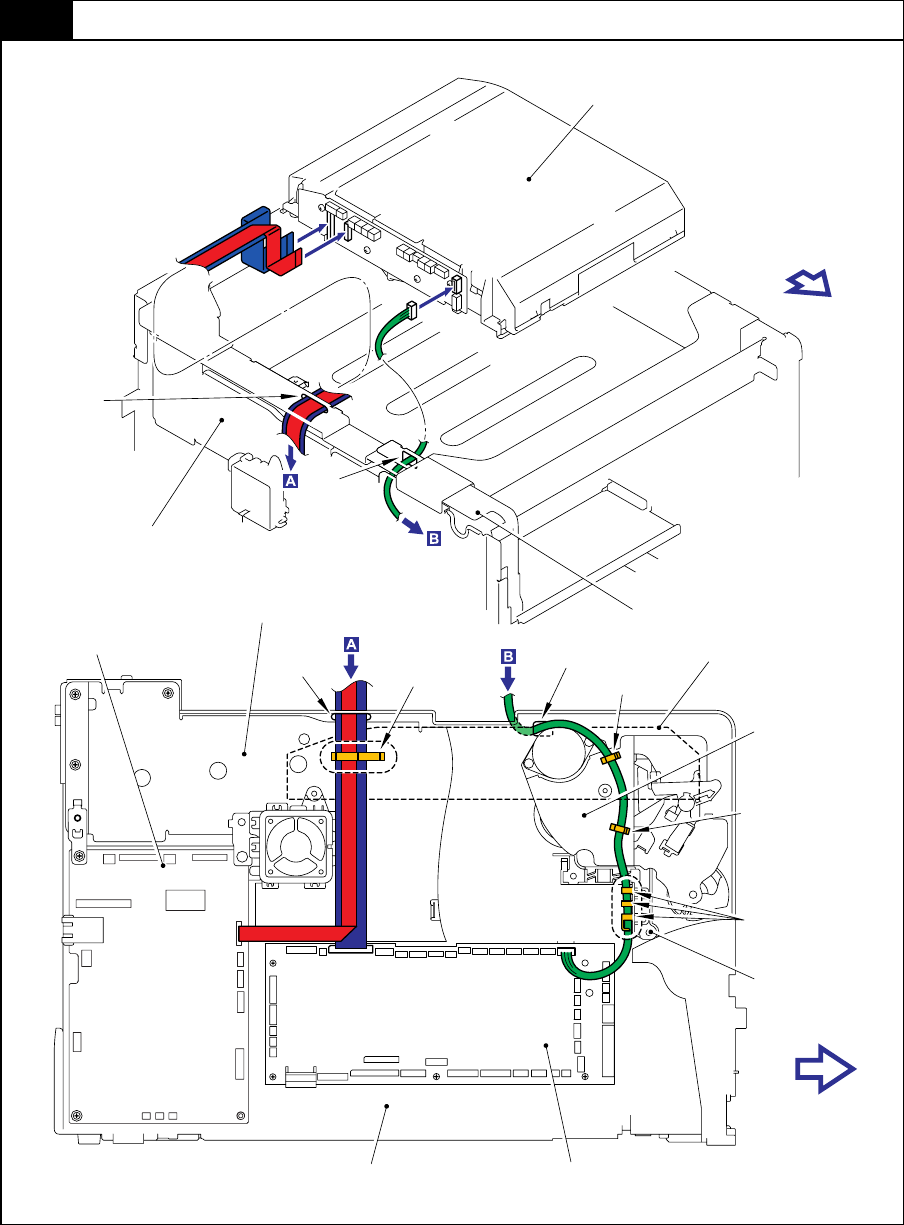 A

B

A

B