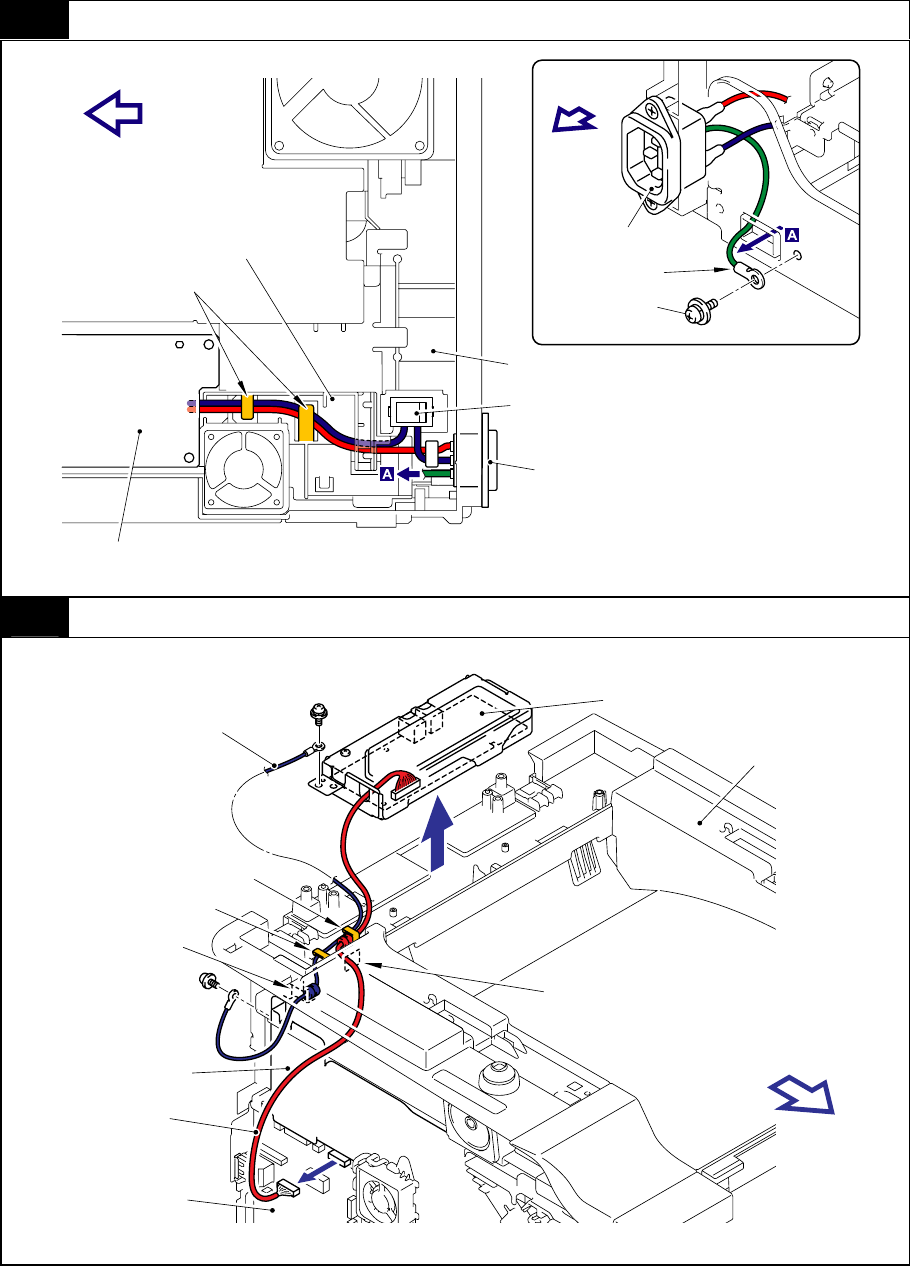 A

A

A