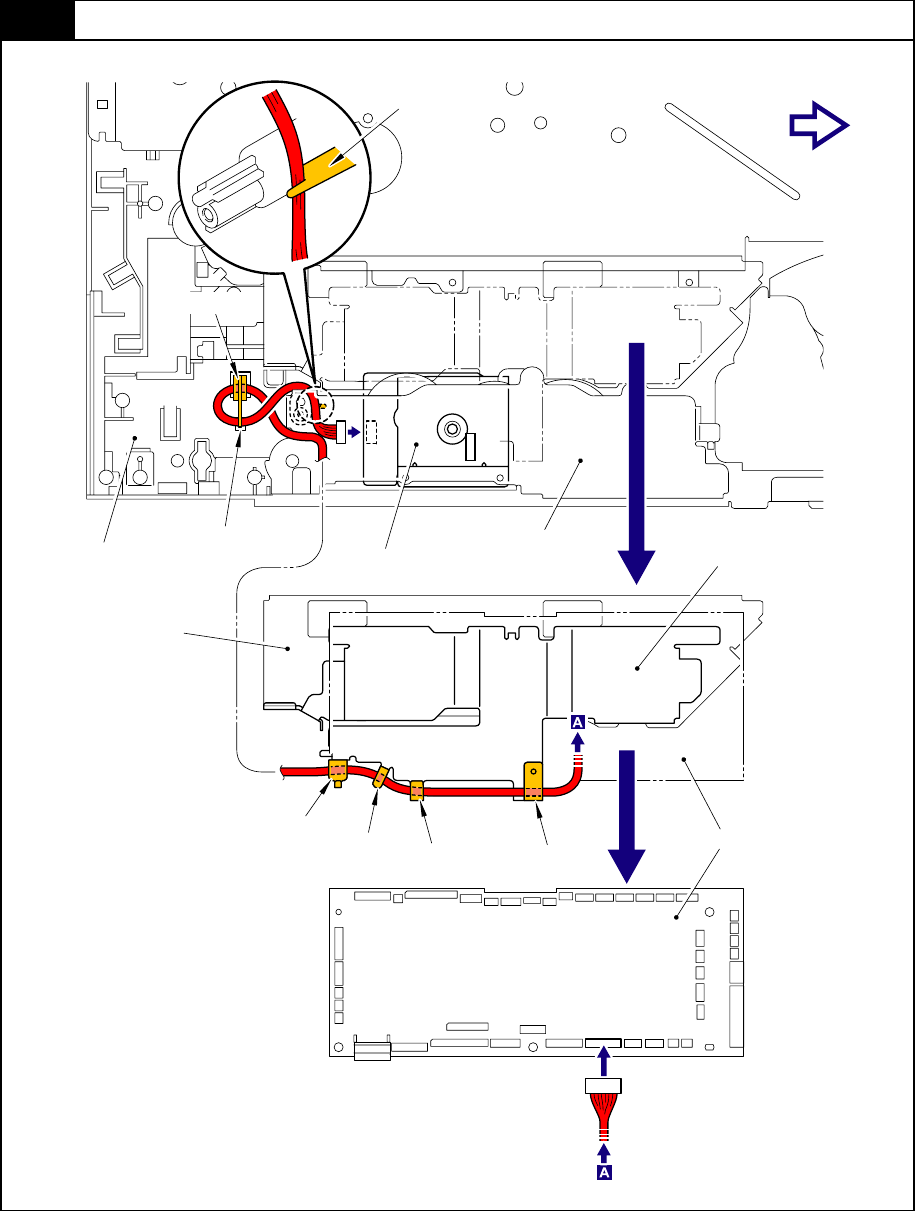 A
A