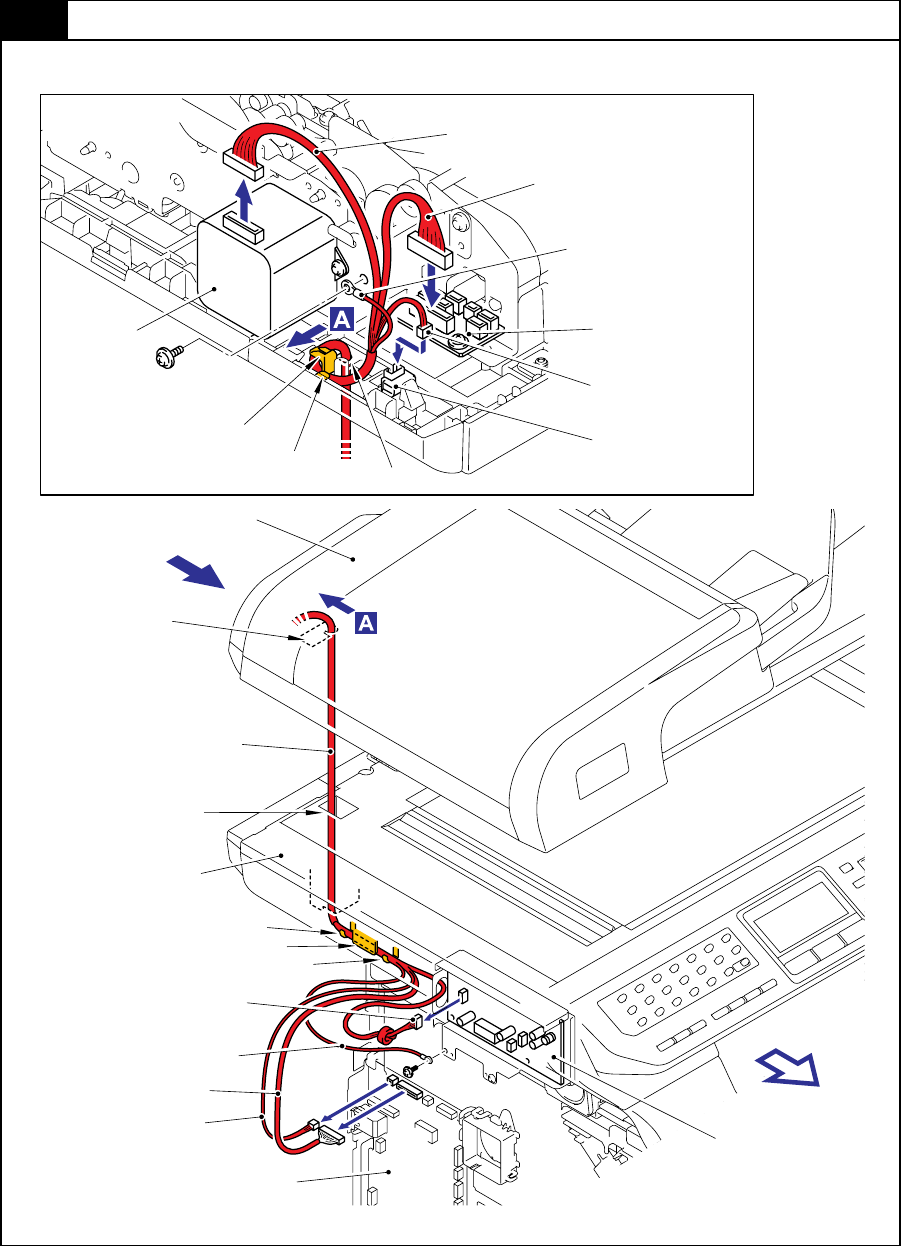 A

A