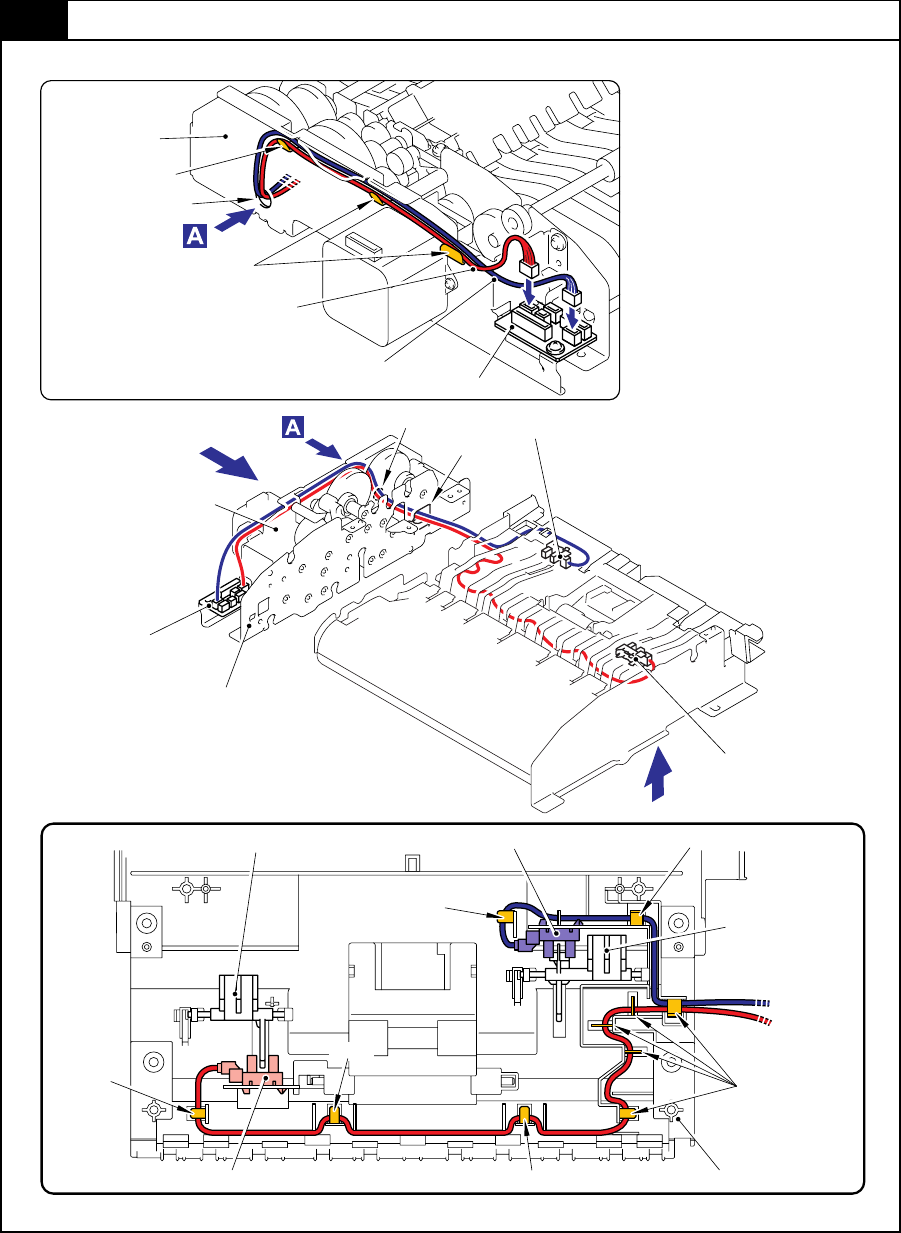 A

A