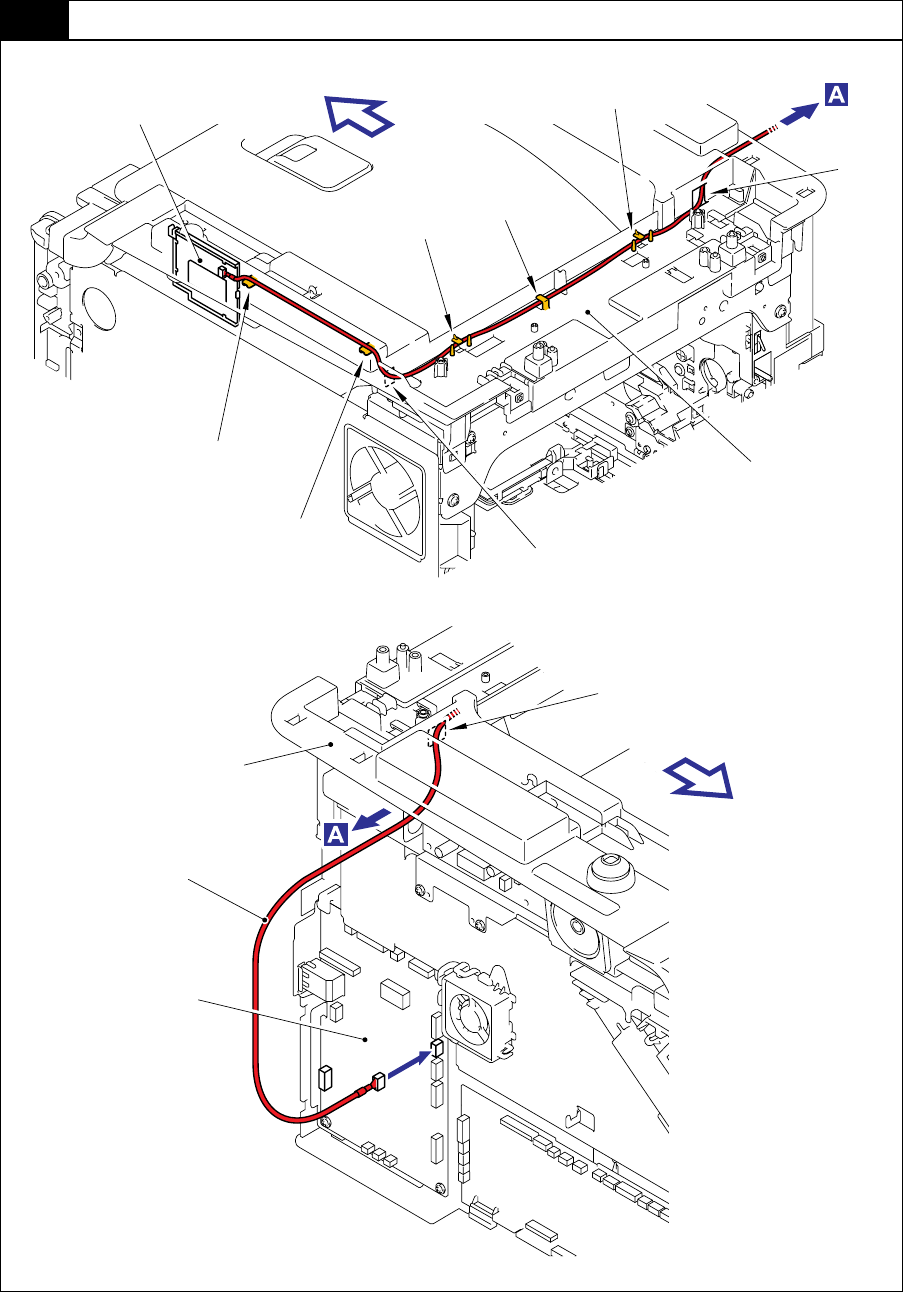 A

A