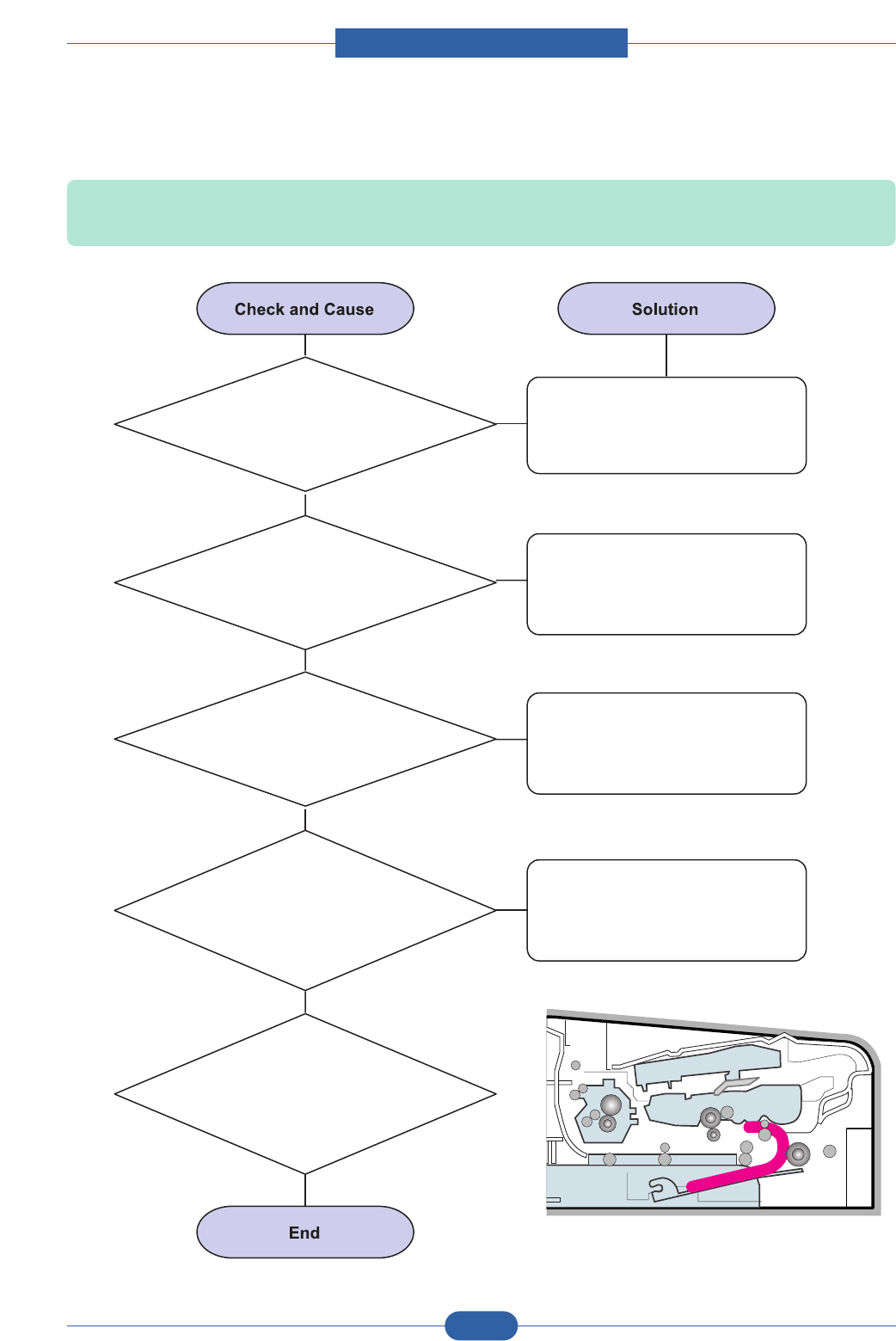 Check and Cause

Solution

End