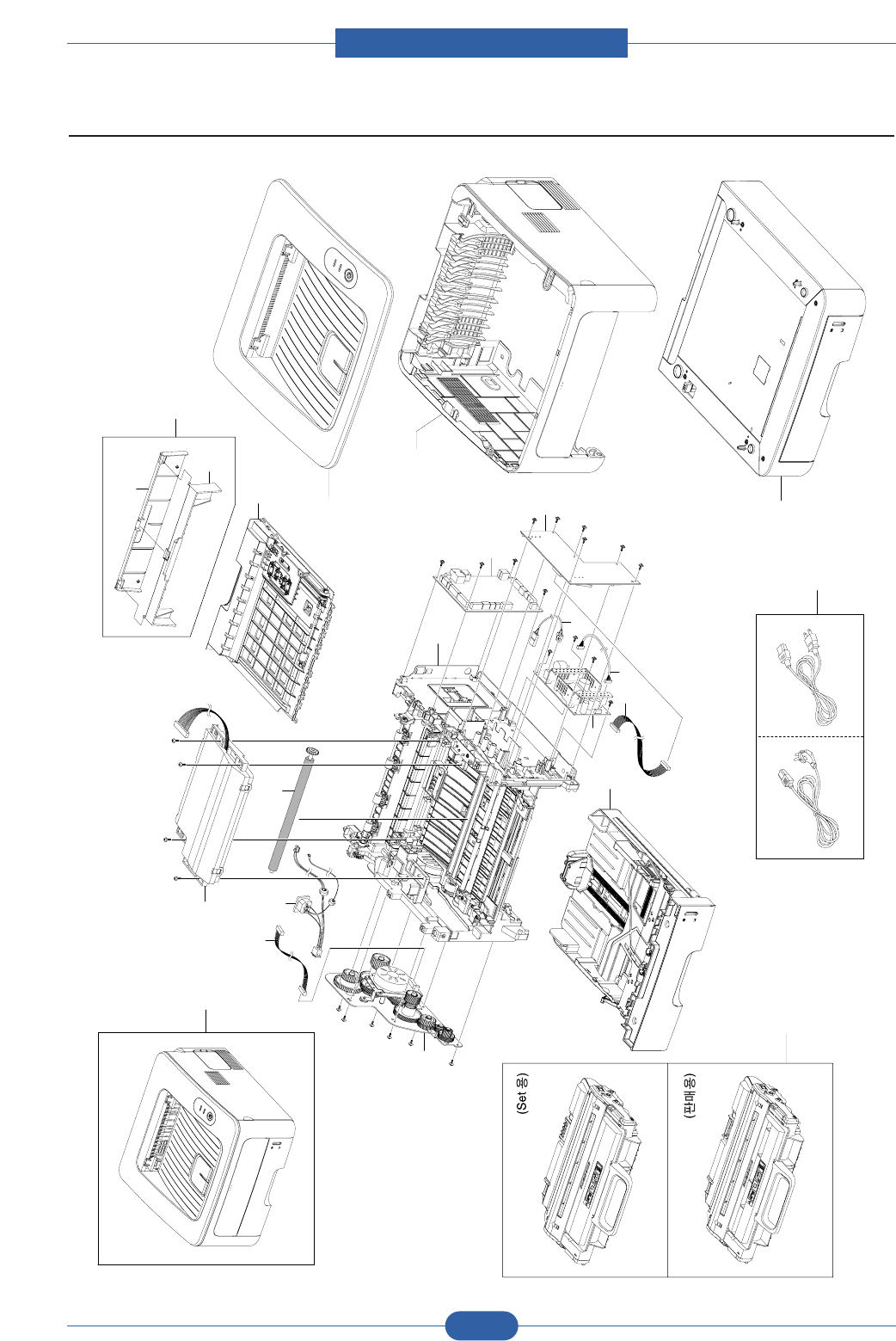 (Set 용)

(판매용)