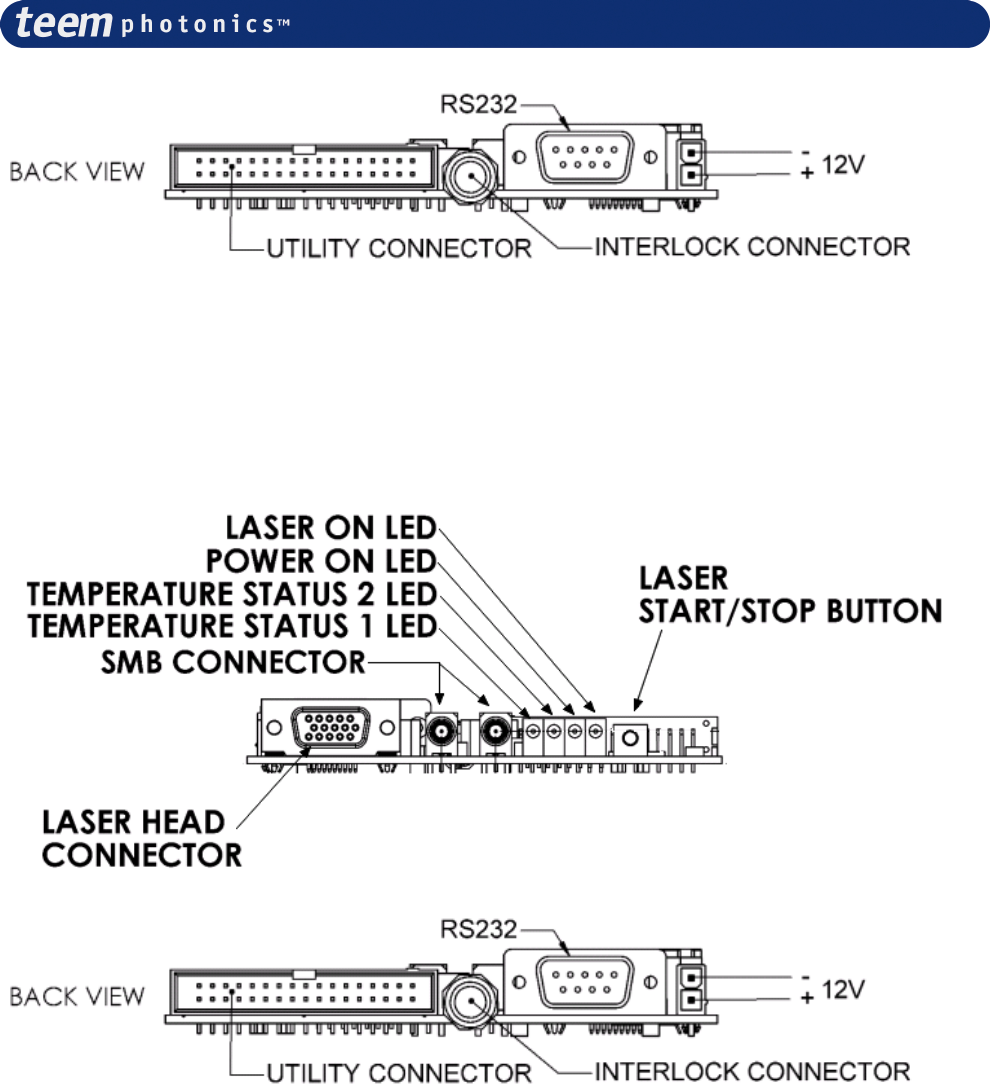 teem photonics™

RS232

BACK VIEW

-
+ 12V

UTILITY CONNECTOR

INTERLOCK CONNECTOR

LASER ON LED
POWER ON LED
TEMPERATURE STATUS 2 LED
TEMPERATURE STATUS 1 LED
SMB CONNECTOR

LASER
START/STOP BUTTON

LASER HEAD
CONNECTOR

RS232

BACK VIEW

-
+ 12V

UTILITY CONNECTOR

INTERLOCK CONNECTOR