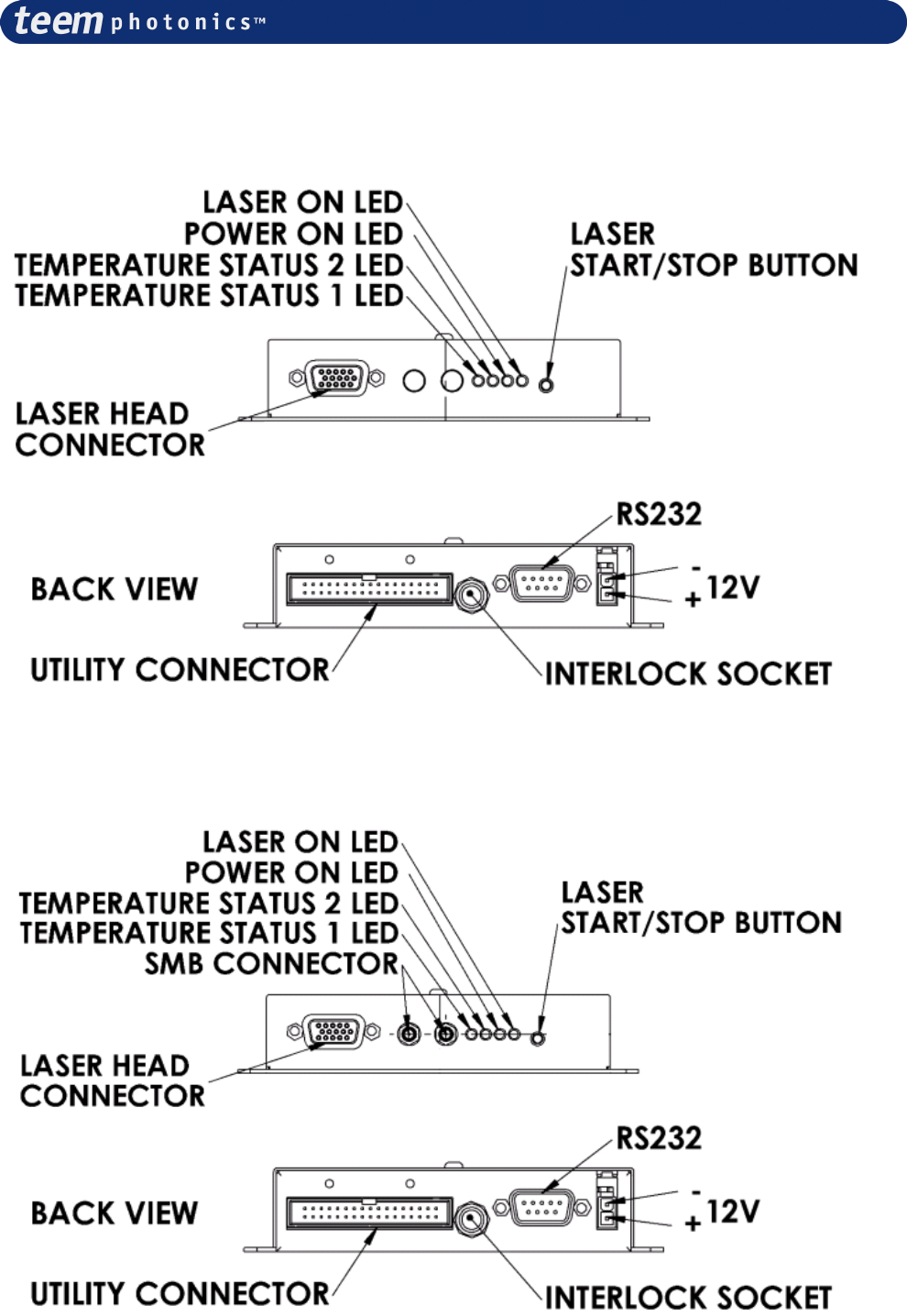 teem photonics™

LASER ON LED
POWER ON LED
TEMPERATURE STATUS 2 LED
TEMPERATURE STATUS 1 LED

LASER
START/STOP BUTTON

LASER HEAD
CONNECTOR

RS232

BACK VIEW

-
12V
+

UTILITY CONNECTOR

INTERLOCK SOCKET

LASER ON LED
POWER ON LED
TEMPERATURE STATUS 2 LED
TEMPERATURE STATUS 1 LED
SMB CONNECTOR

LASER
START/STOP BUTTON

LASER HEAD
CONNECTOR

RS232

BACK VIEW

-
12V
+

UTILITY CONNECTOR

INTERLOCK SOCKET