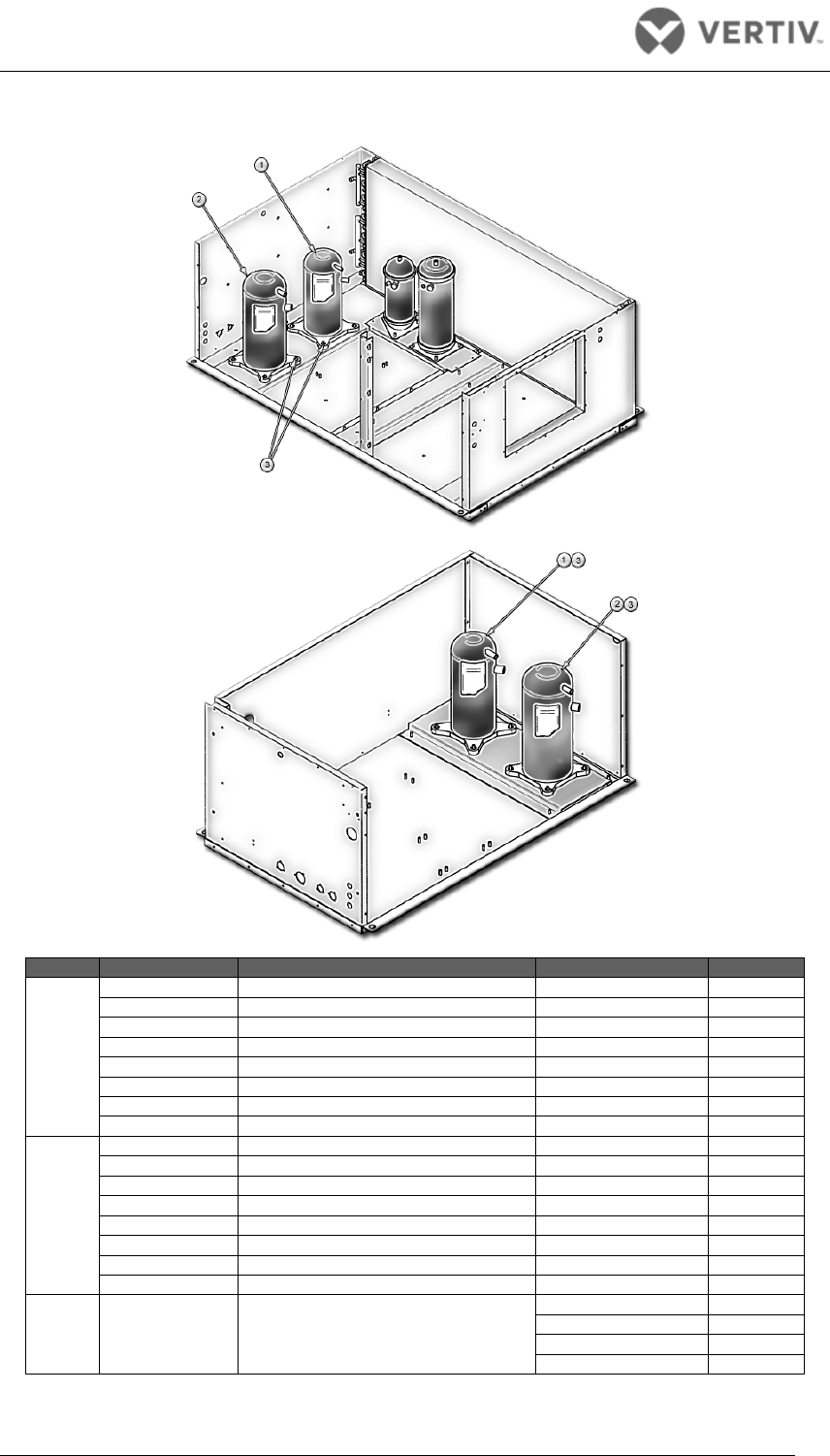 VERTIV.

1

2

3

1 3

2 3