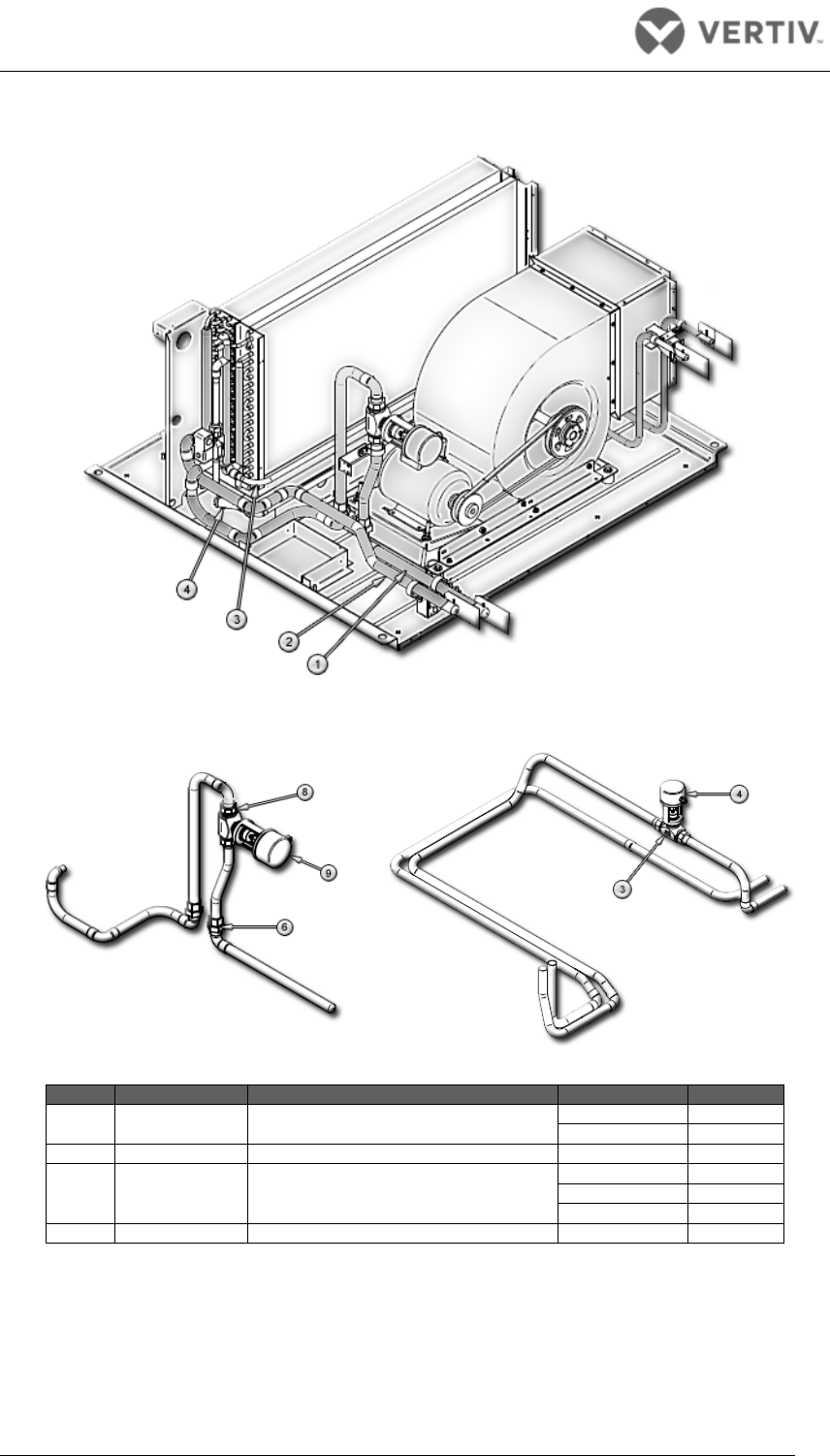 VERTIV.

4
3
2
1

8
9
6

4
3