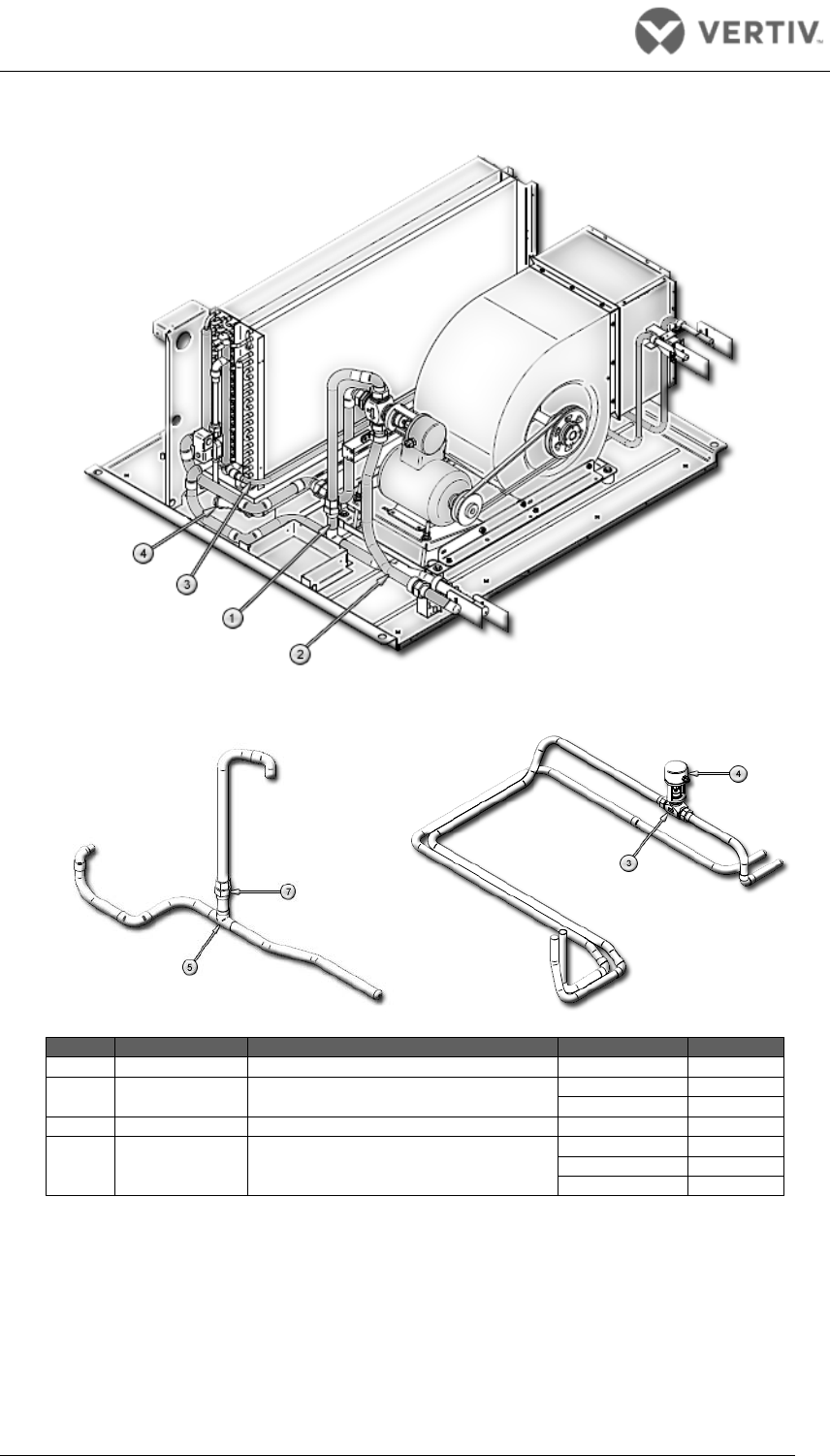 VERTIV.

4
3
1
2

7
5

4
3