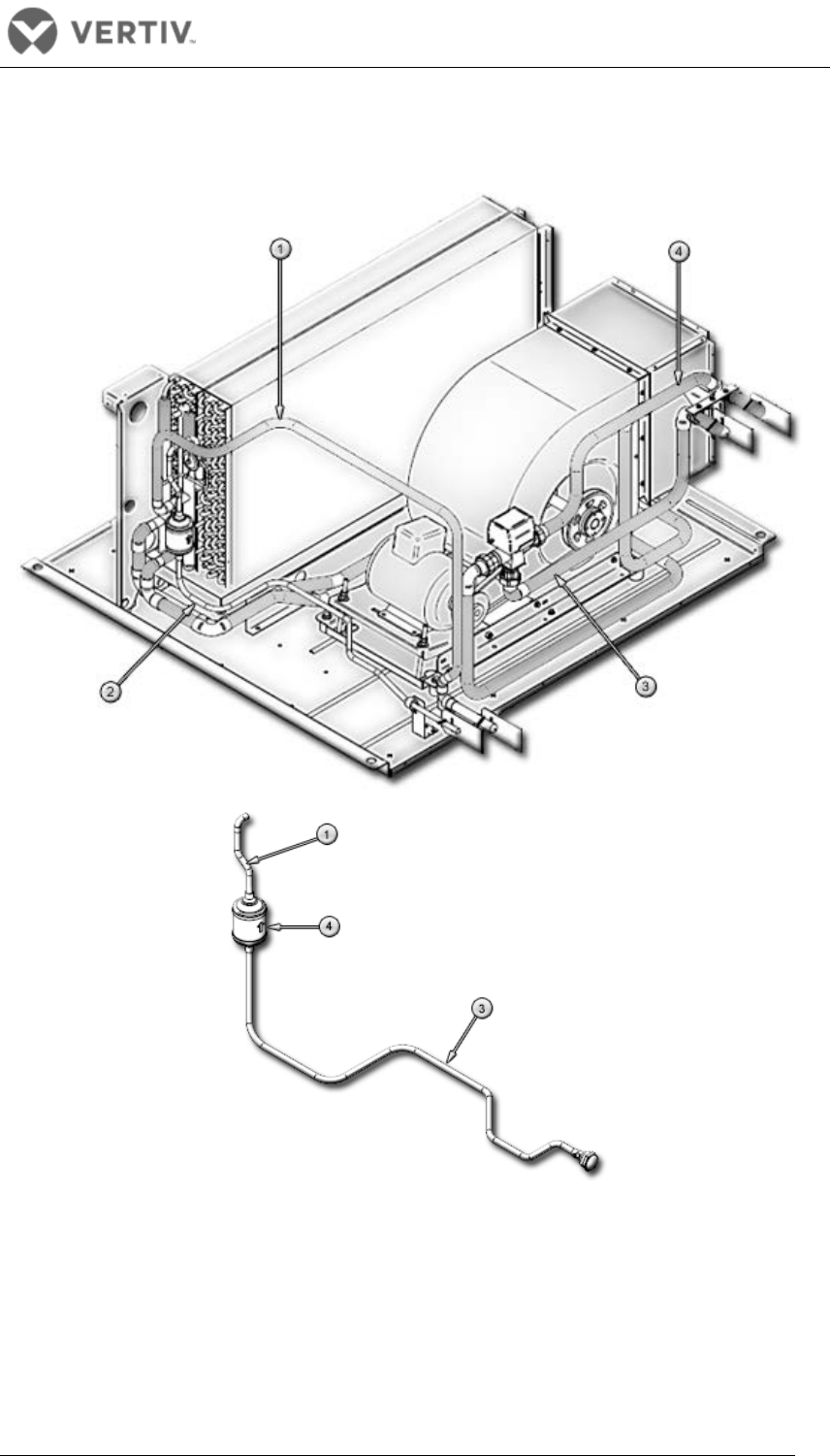 VERTIV.

1
4
2
3

1
4
3