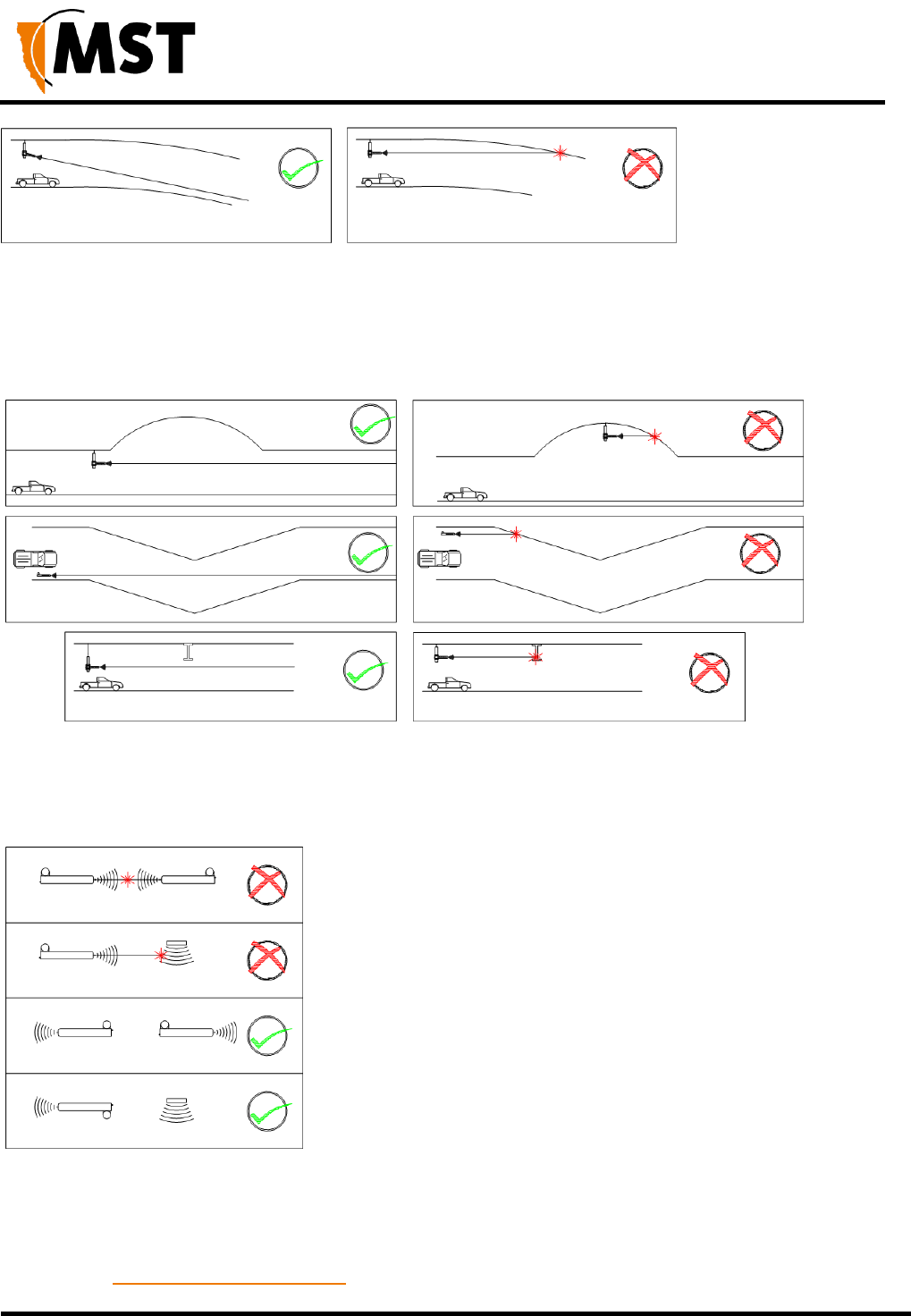 MST