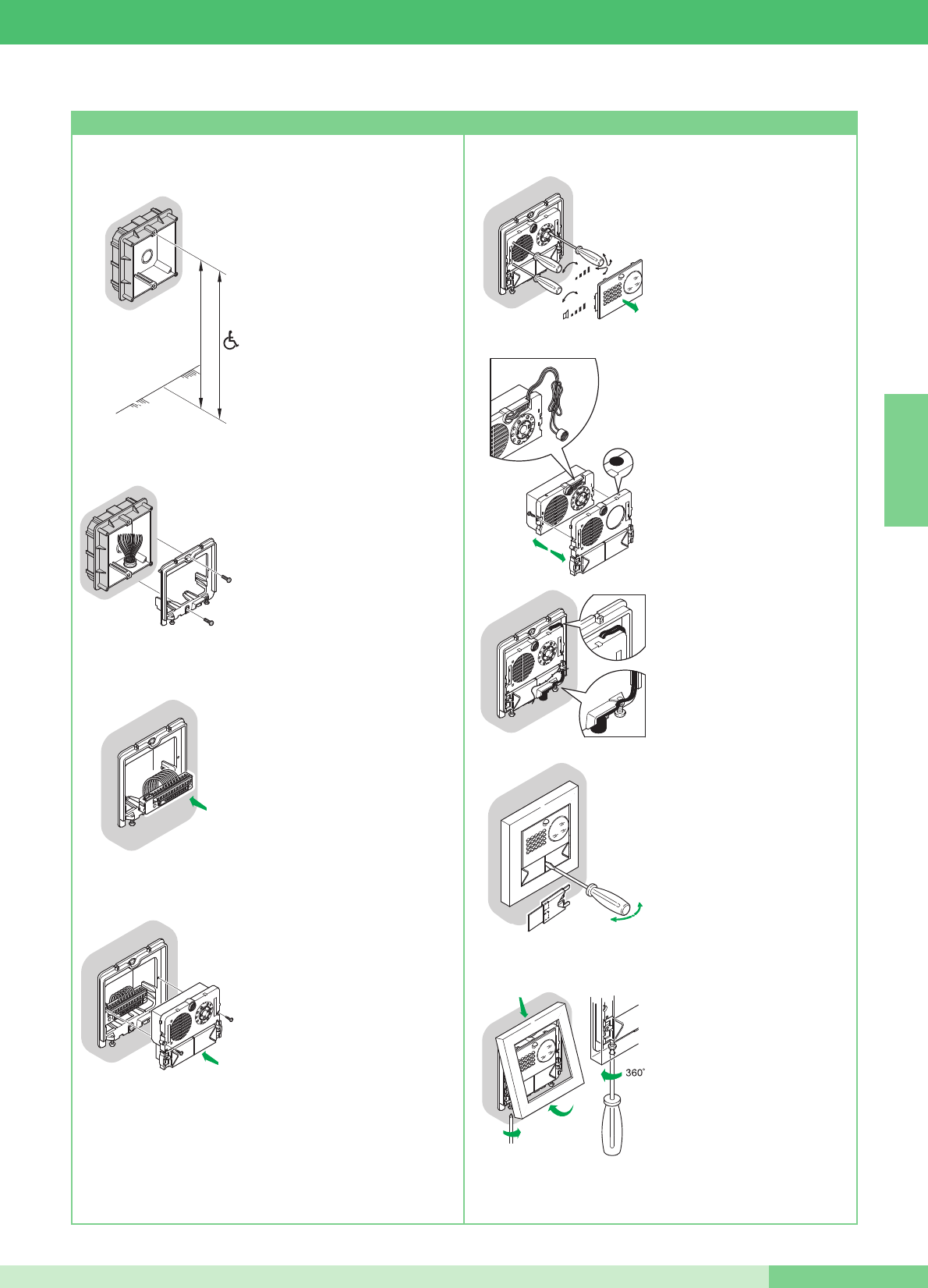 360°