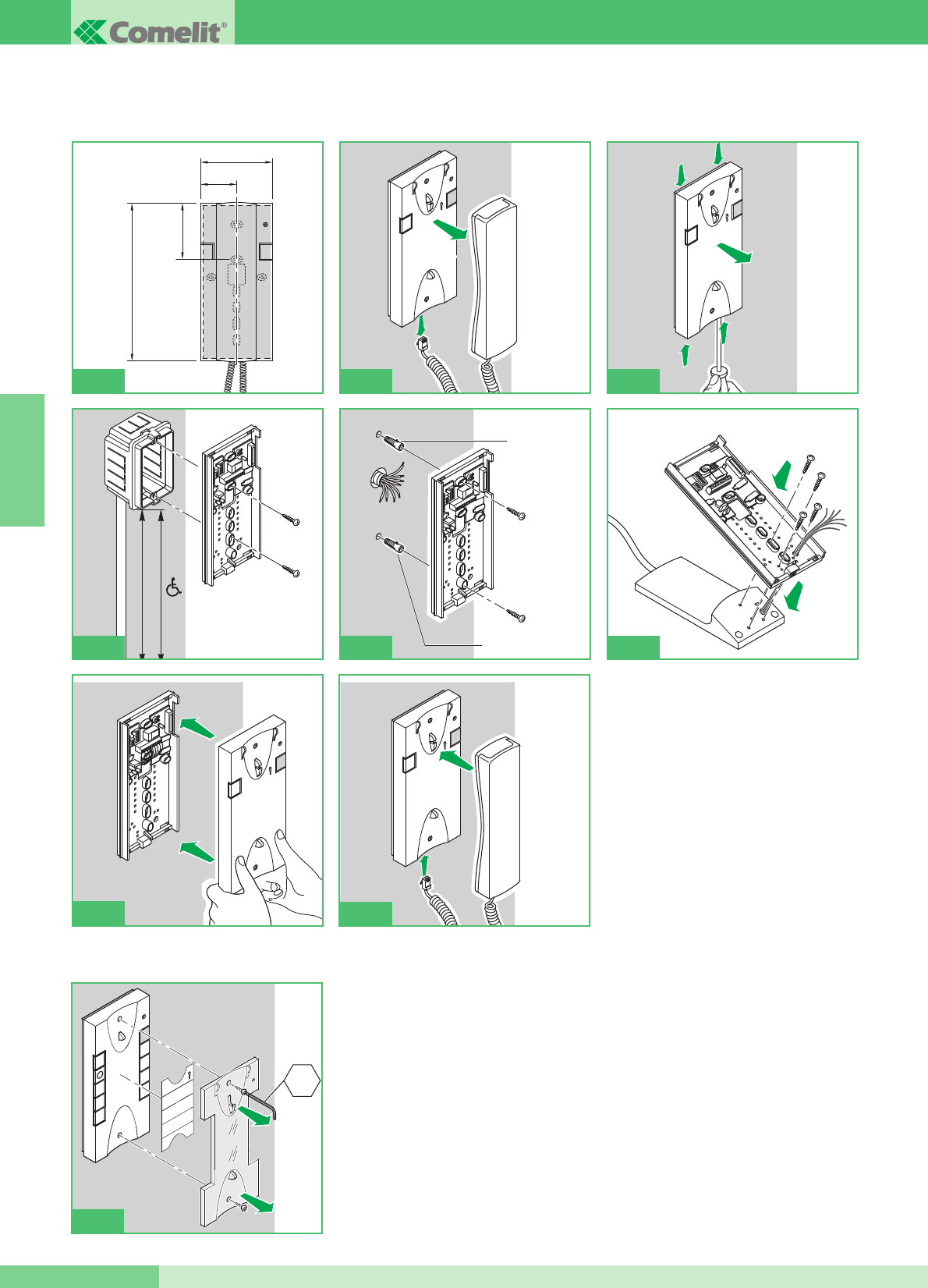 Comelit®