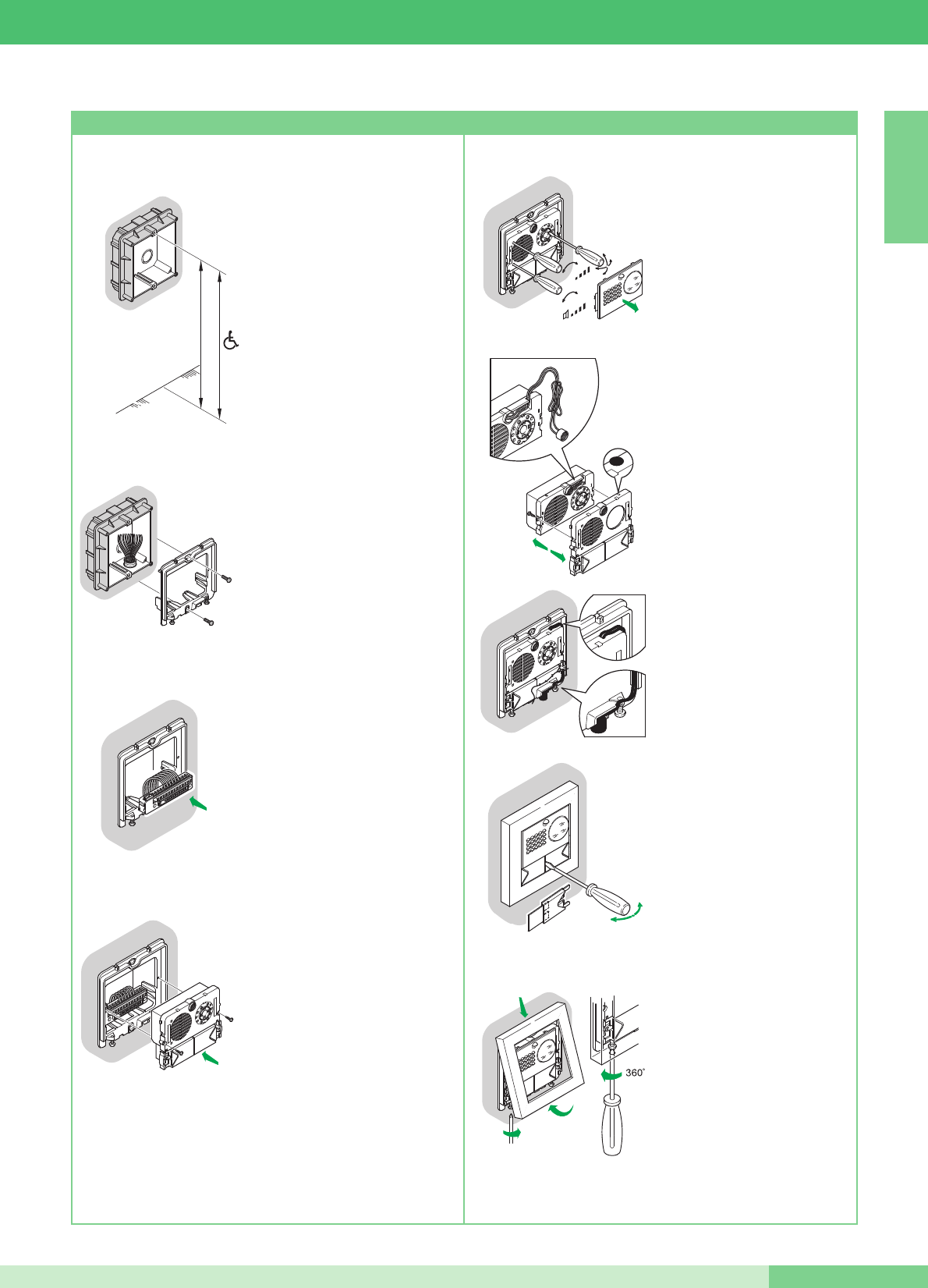 360°