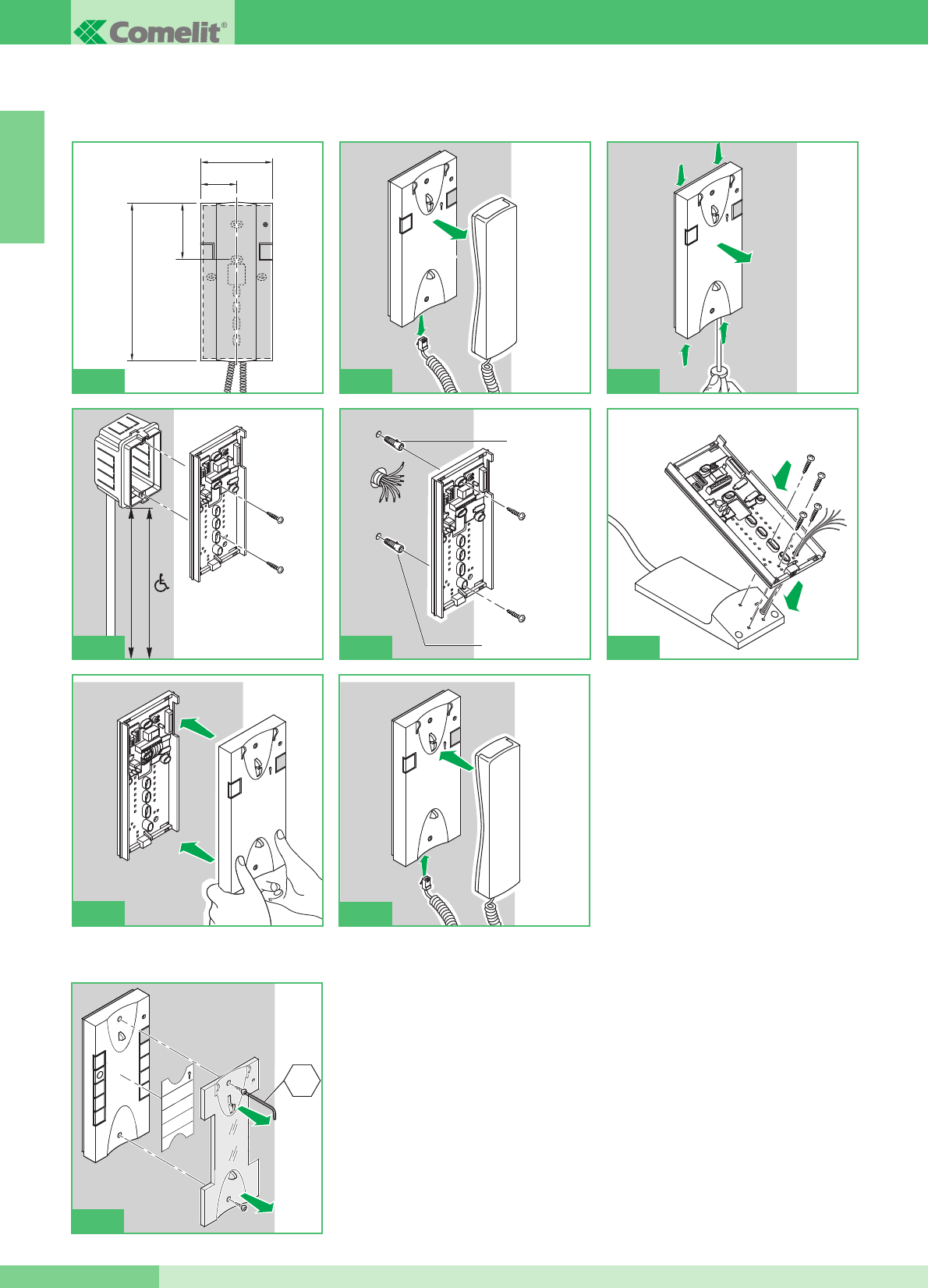 Comelit®