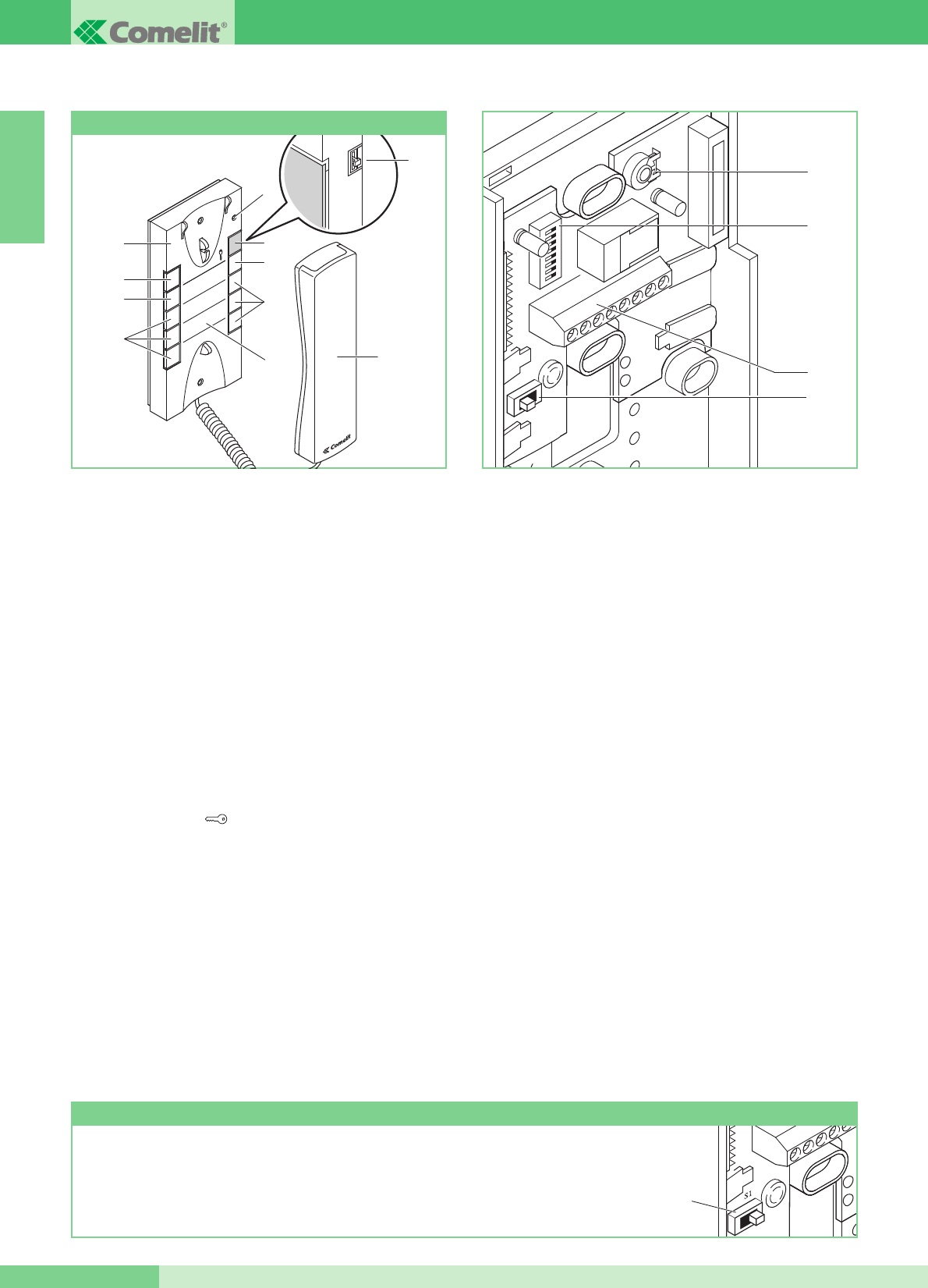 Comelit®

Comelit

S1