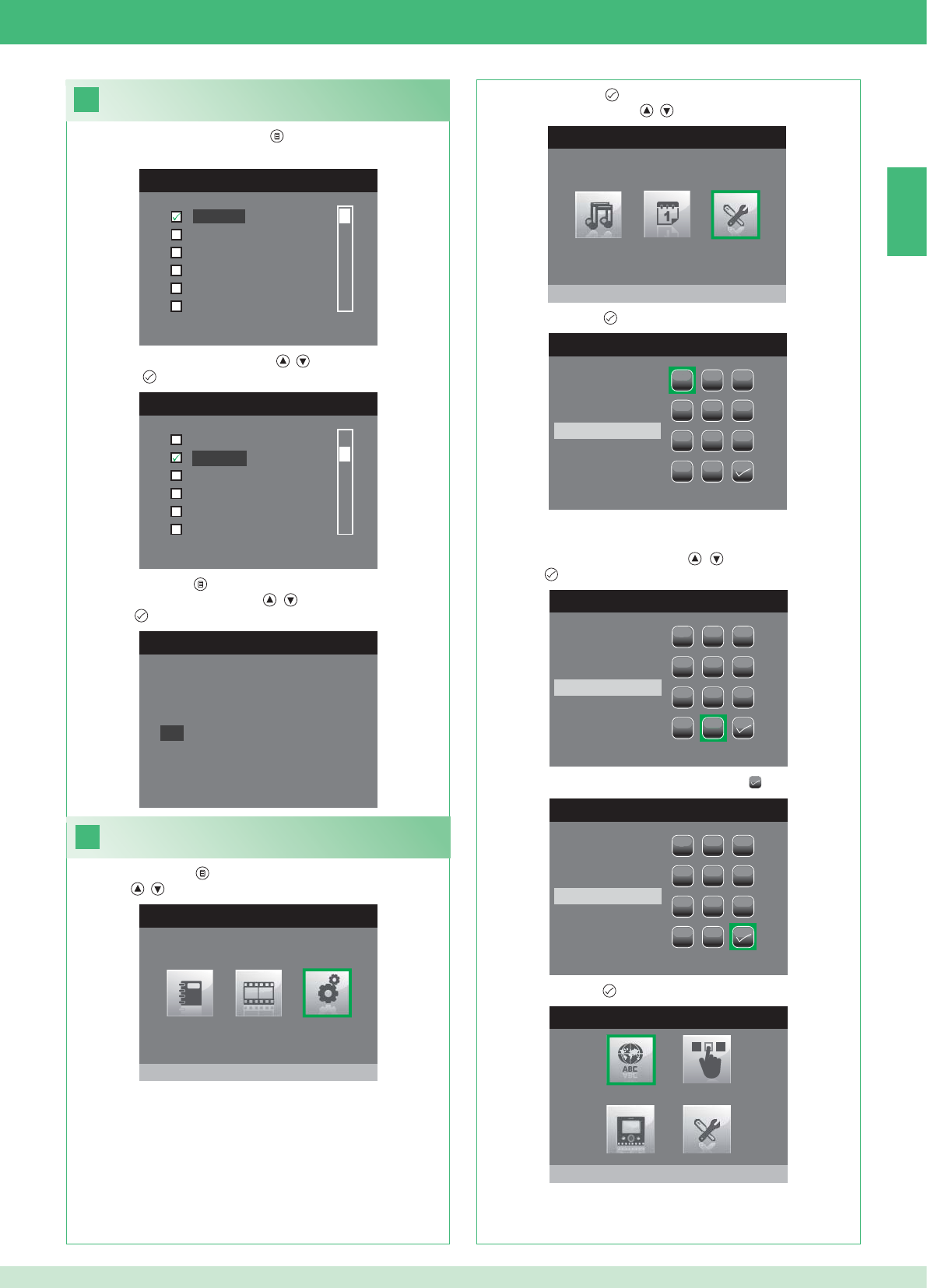 ABC