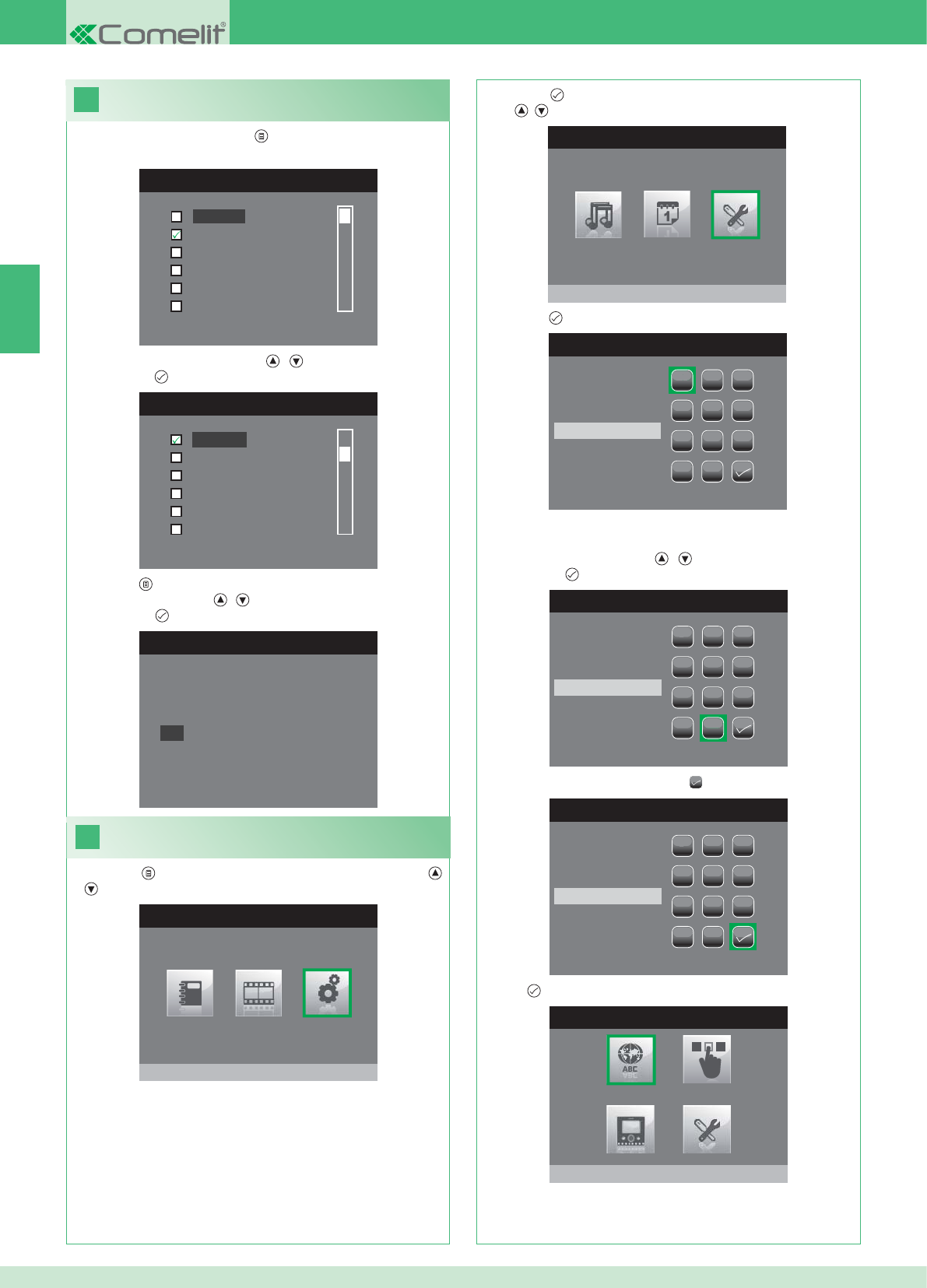 Comelit®

ABC