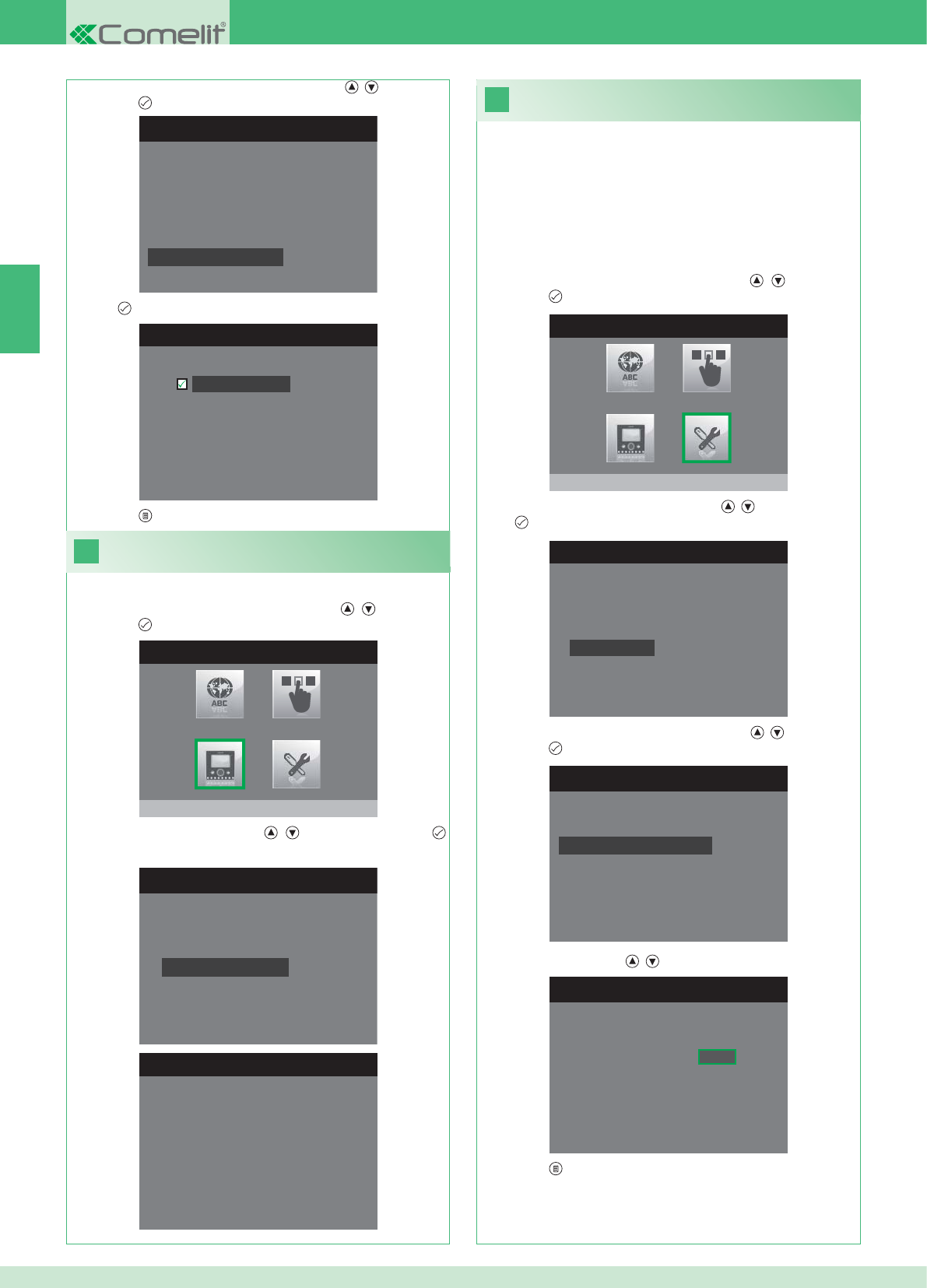 Comelit®

ABC

ABC

ABC