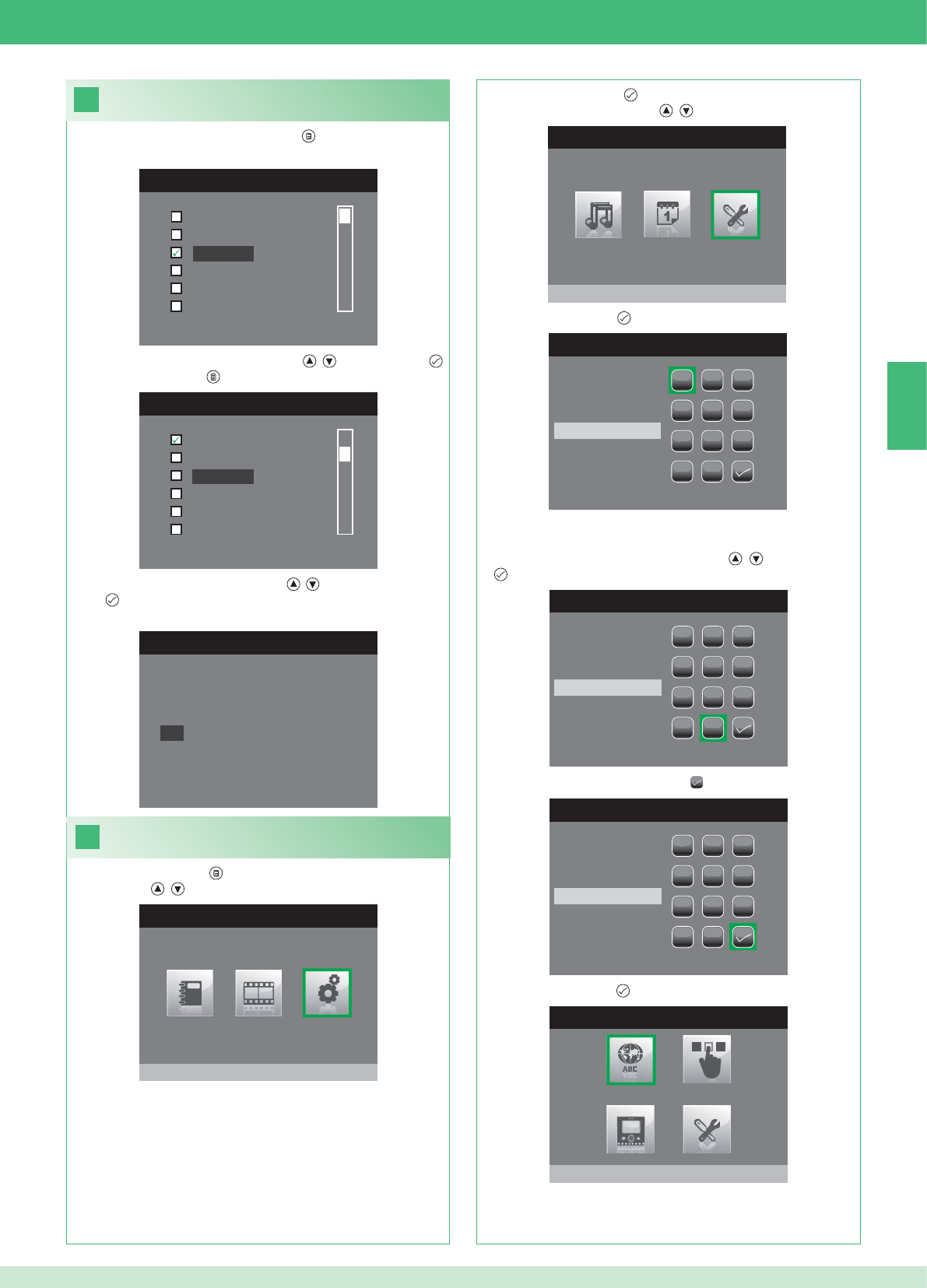 ABC