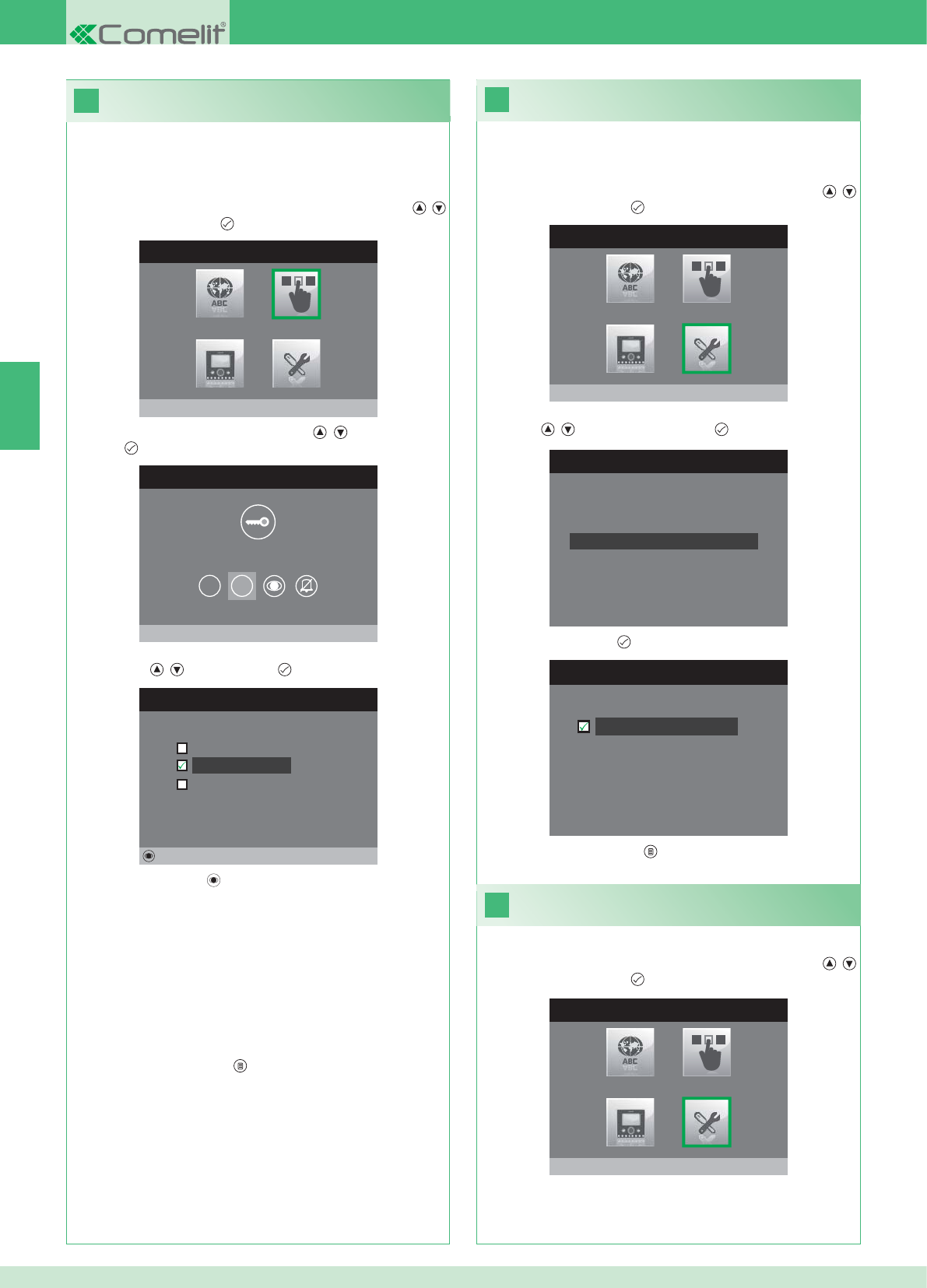 Comelit®

ABC

ABC

ABC