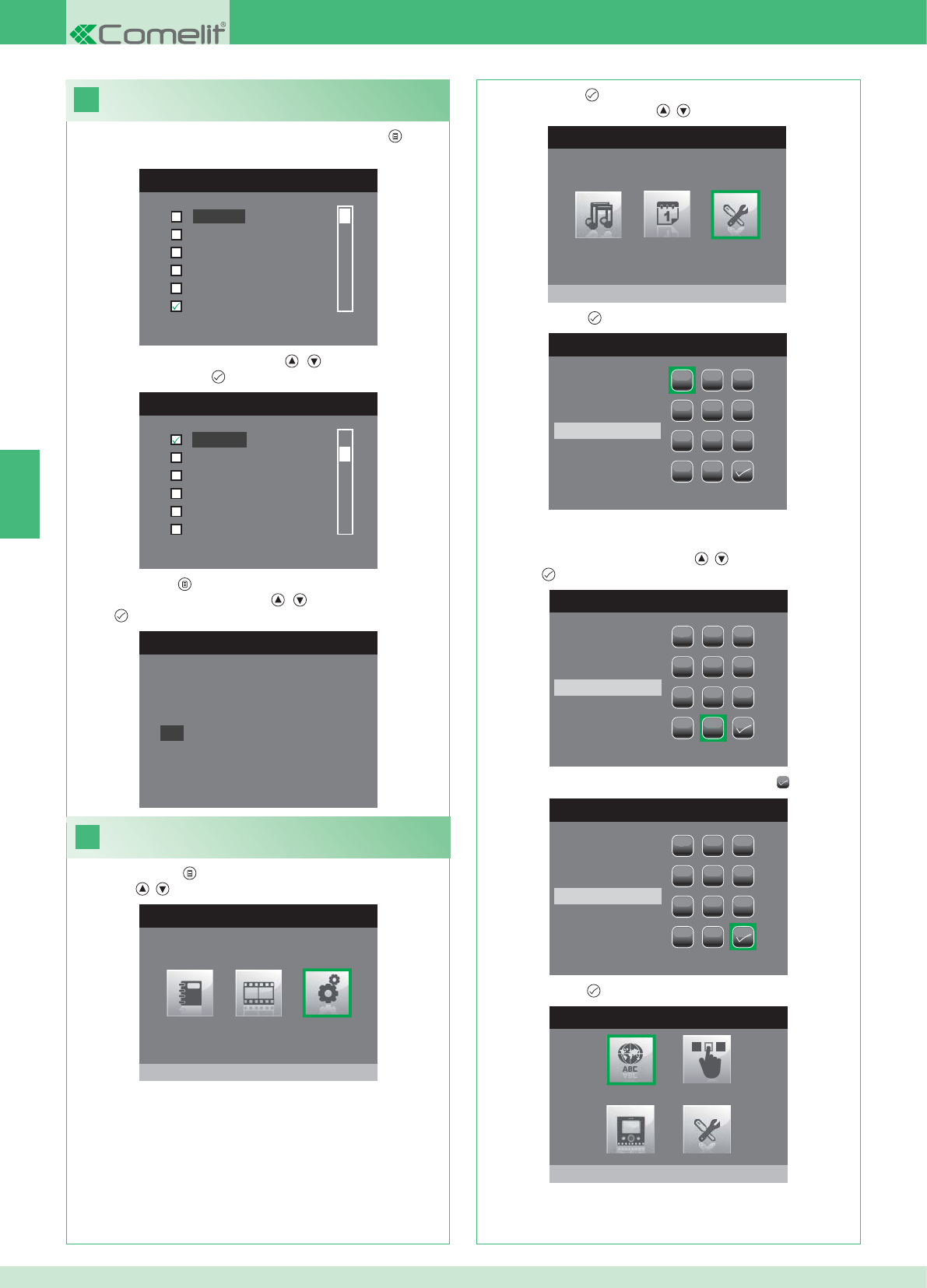 Comelit®

ABC