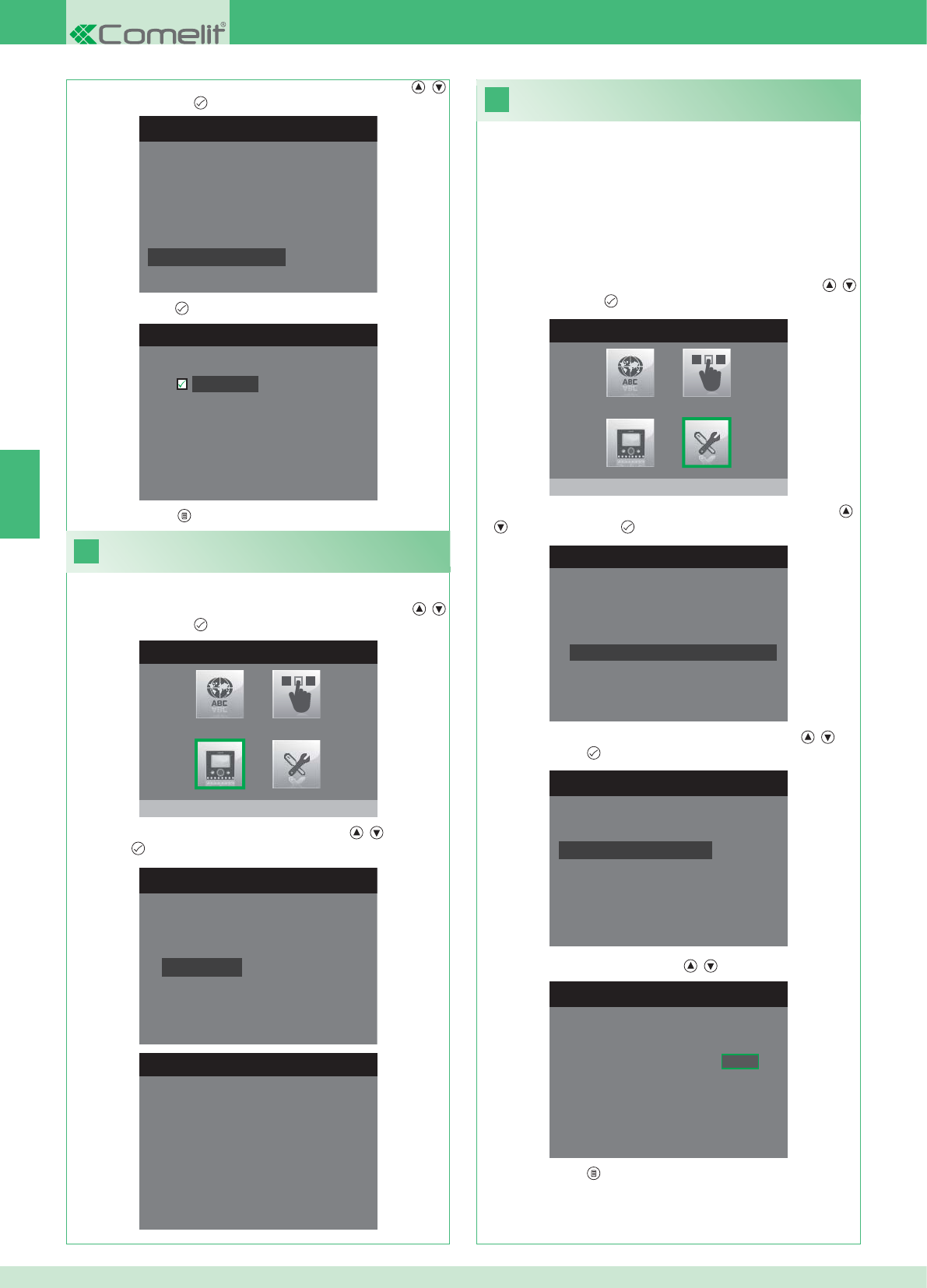 Comelit®

ABC

ABC

ABC