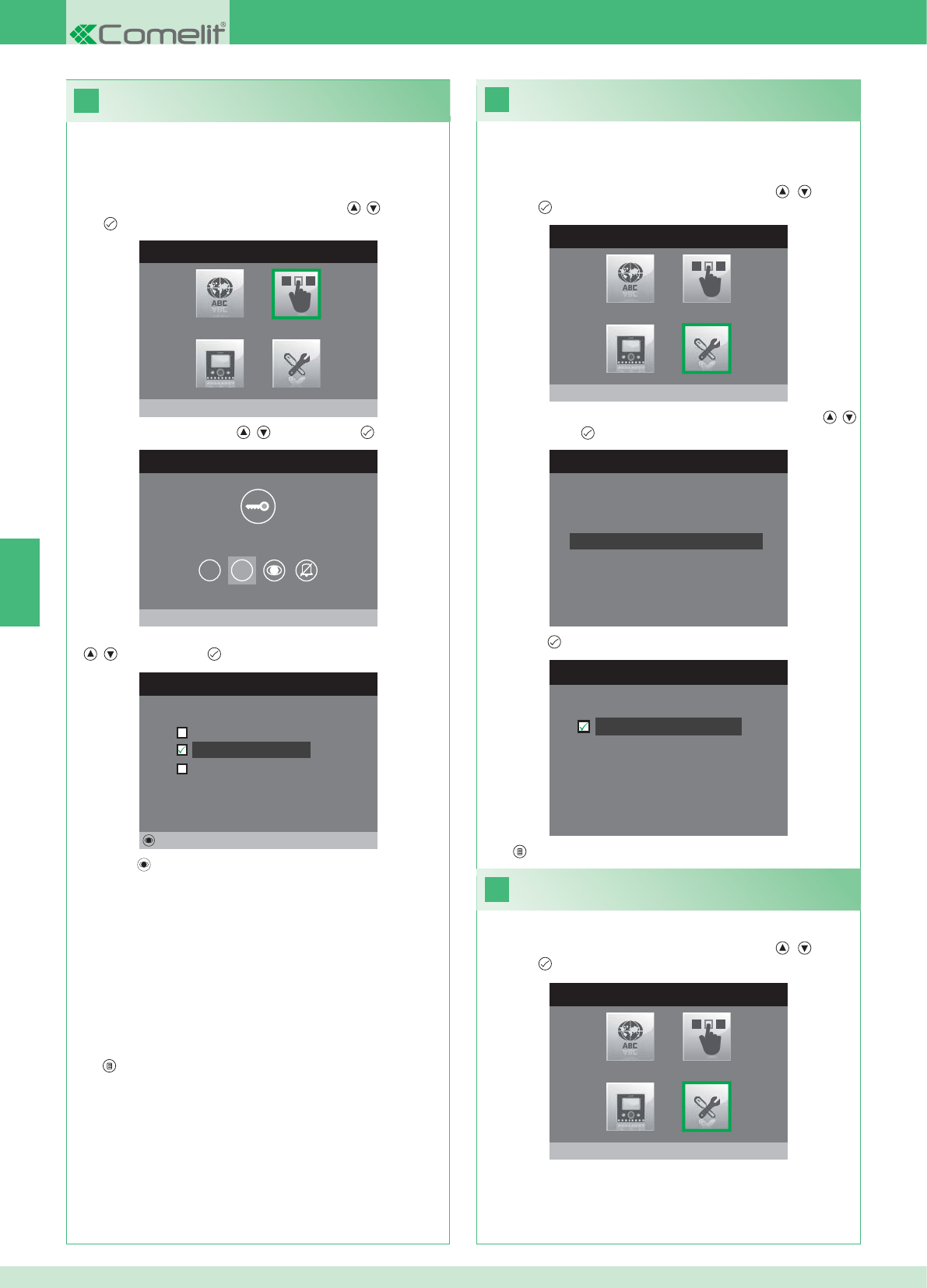 Comelit®

ABC

ABC

ABC