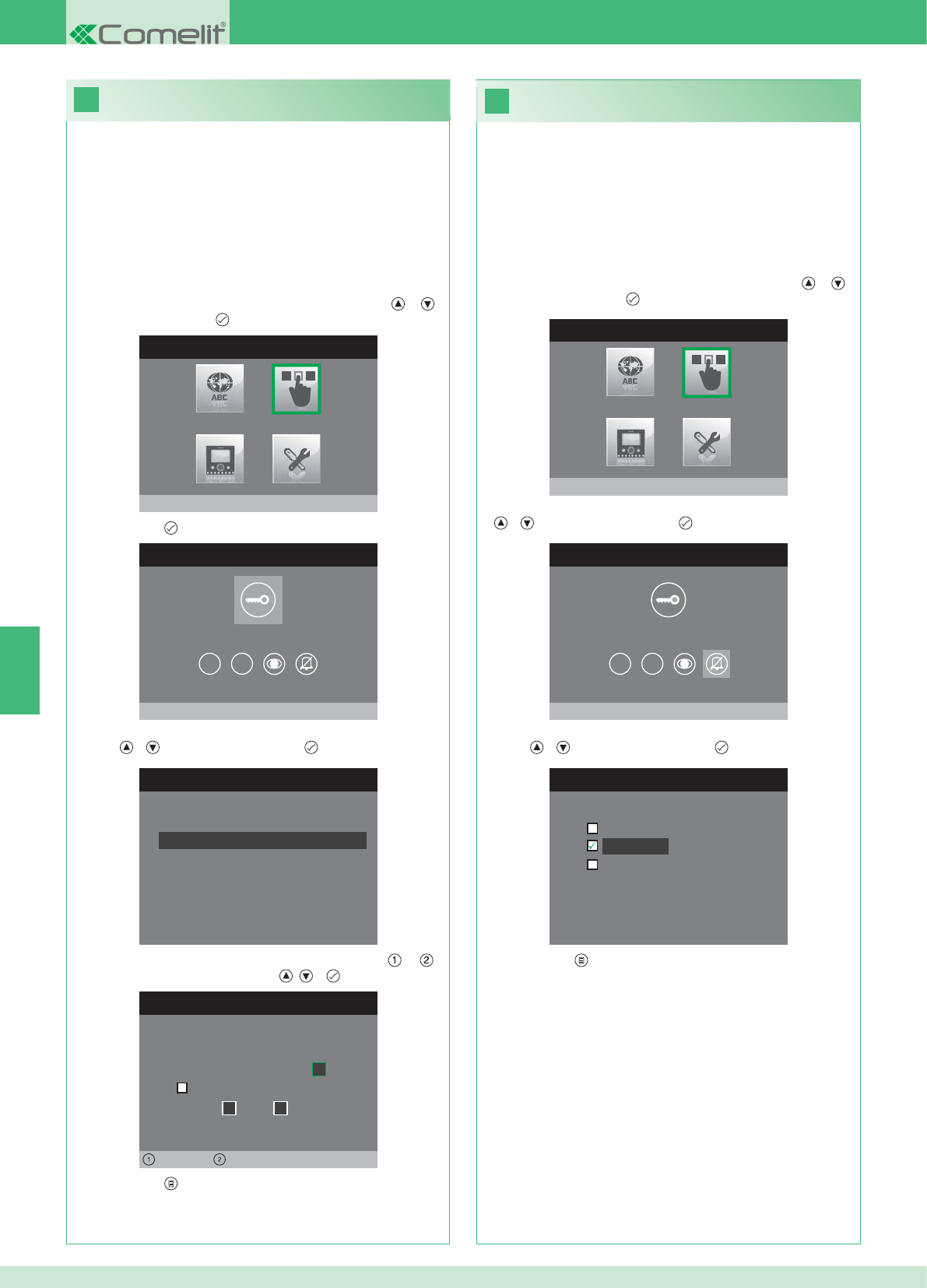 Comelit®

ABC

ABC