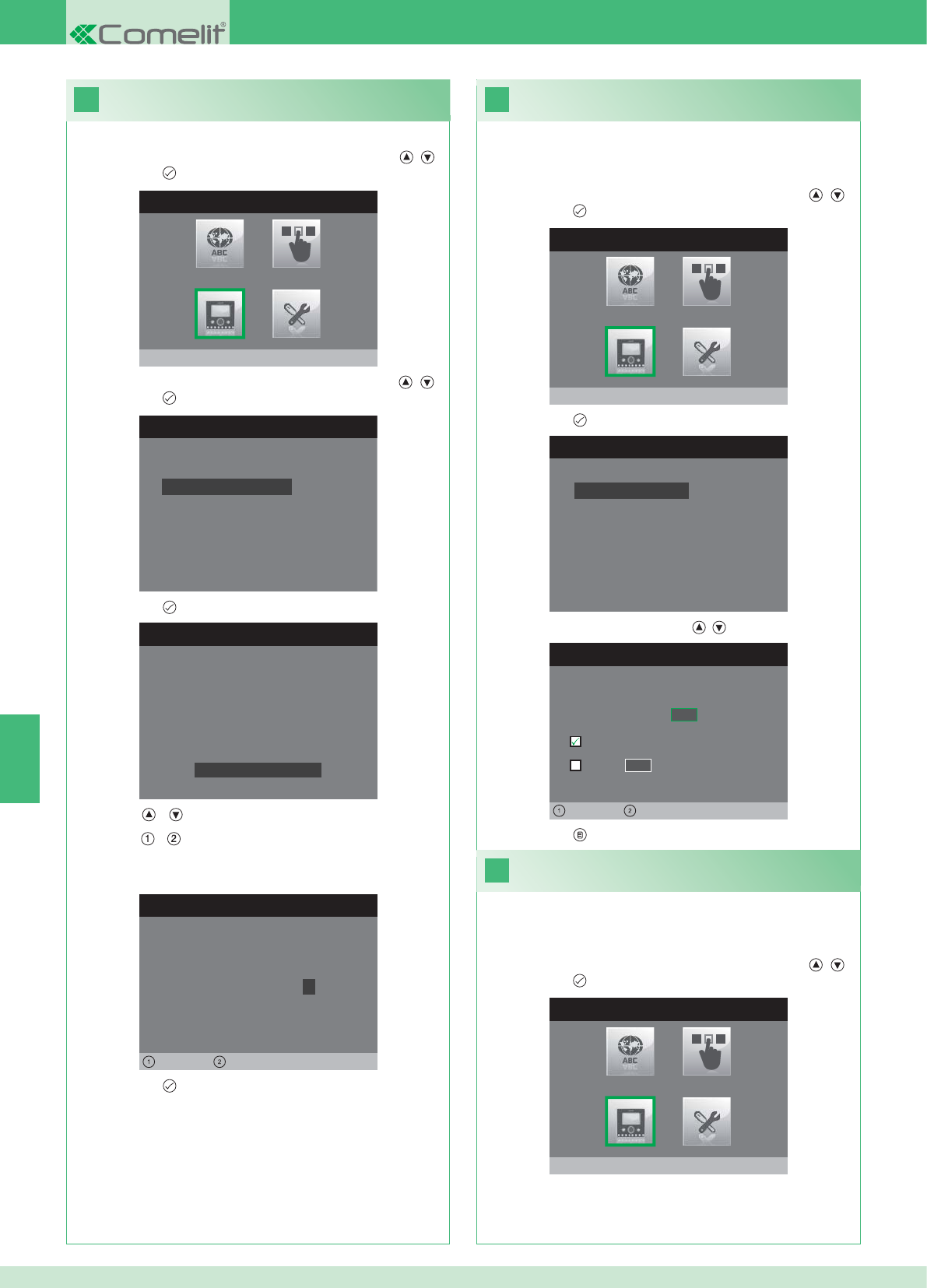 Comelit®

ABC

ABC

ABC